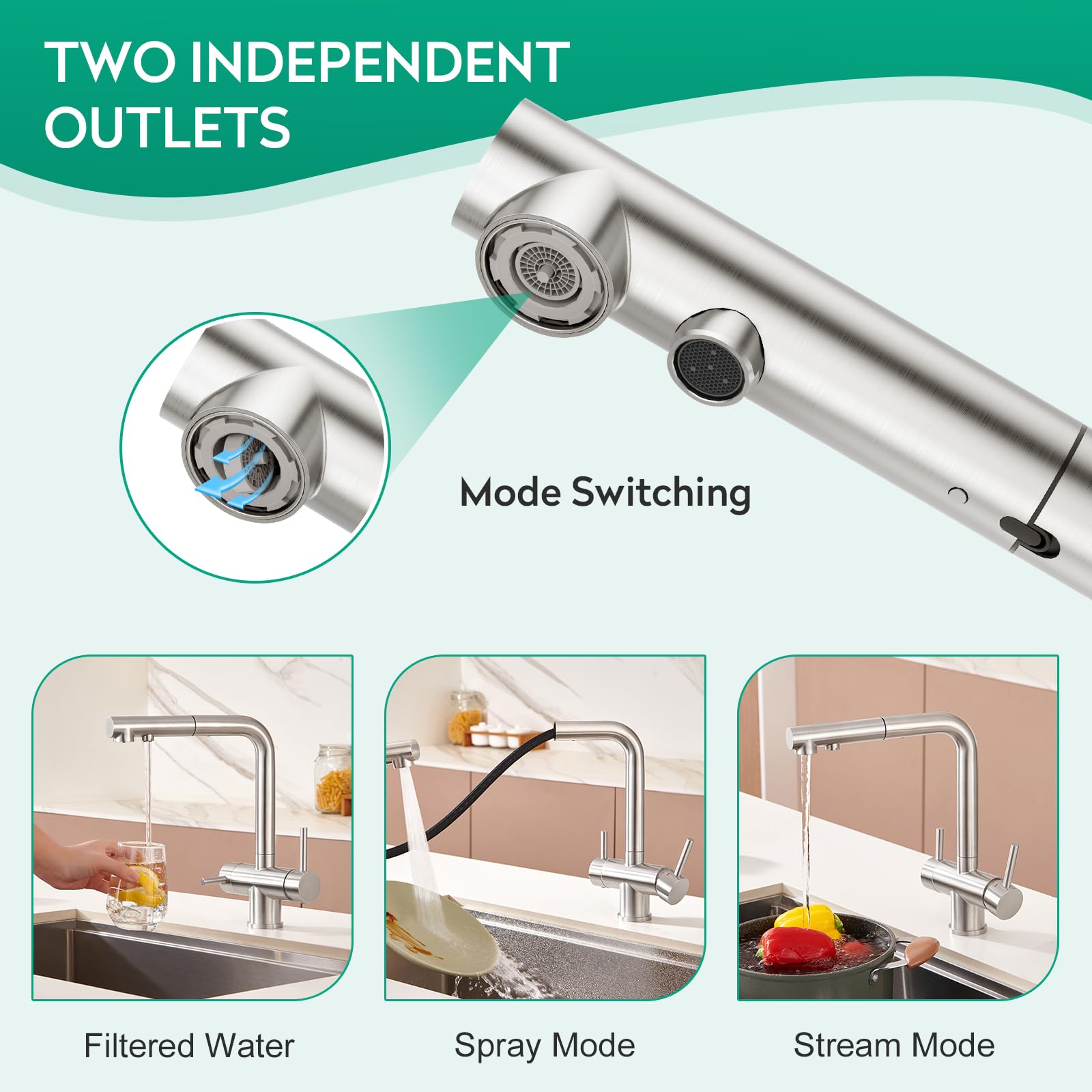 TWO INDEPENDENT OUTLETS

Mode Switching

Filtered Water

Spray Mode

Stream Mode