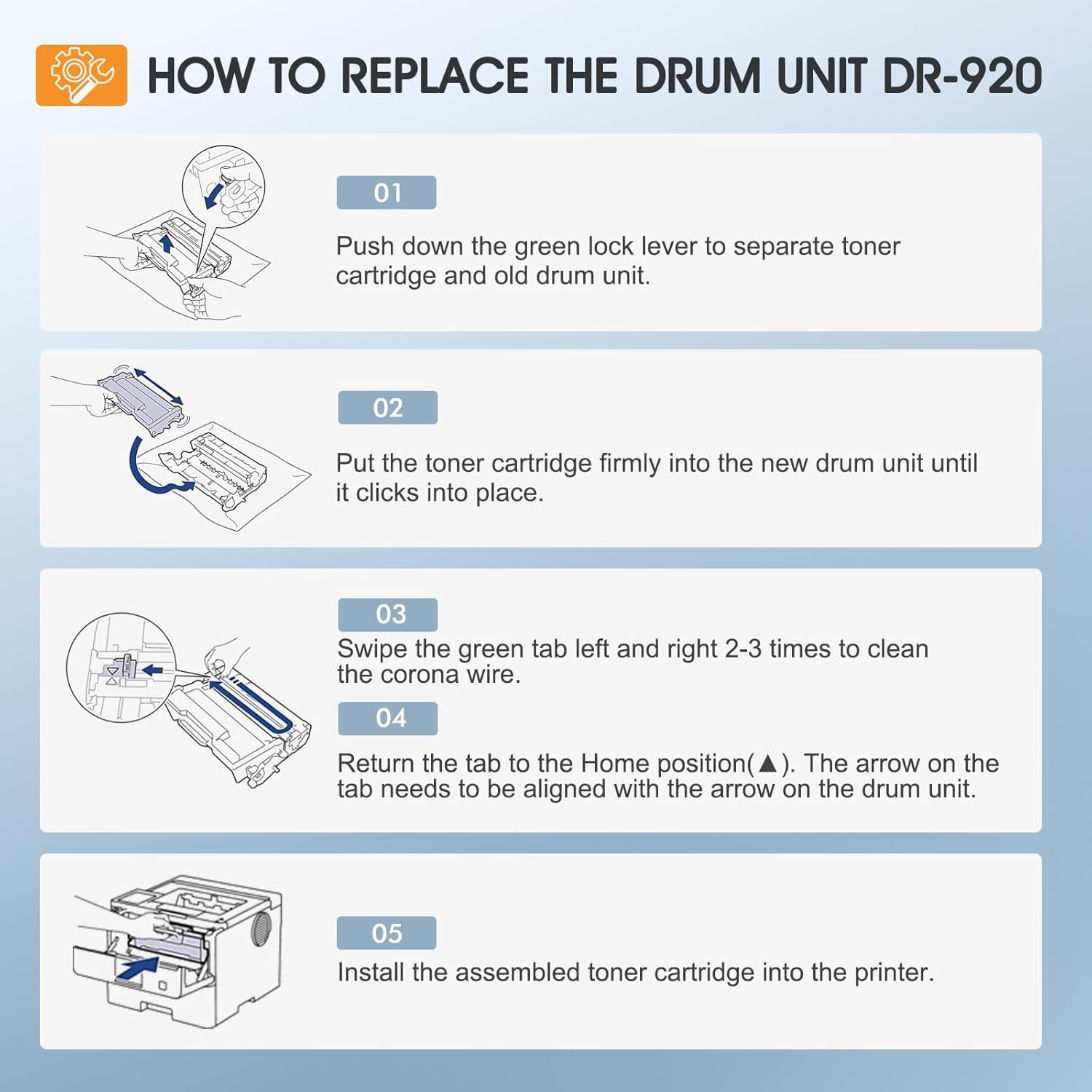 HOW TO REPLACE THE DRUM UNIT DR-920

01

Push down the green lock lever to separate toner cartridge and old drum unit.

02

Put the toner cartridge firmly into the new drum unit until it clicks into place.

03

Swipe the green tab left and right 2-3 times to clean the corona wire.

04

Return the tab to the Home position(▲). The arrow on the tab needs to be aligned with the arrow on the drum unit.

05

Install the assembled toner cartridge into the printer.