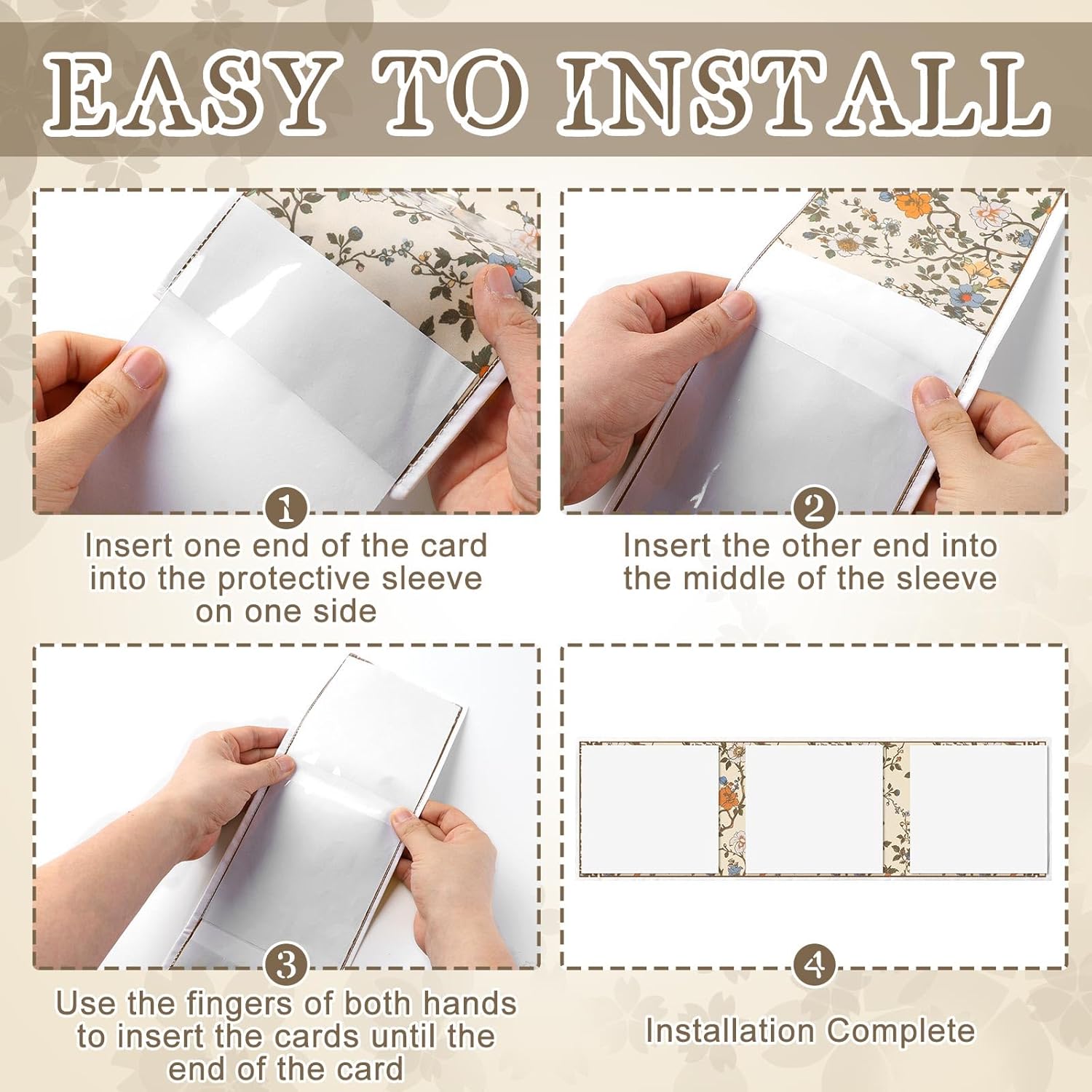 EASY TO INSTALL

1
Insert one end of the card into the protective sleeve on one side

2
Insert the other end into the middle of the sleeve

3
Use the fingers of both hands to insert the cards until the end of the card

4
Installation Complete