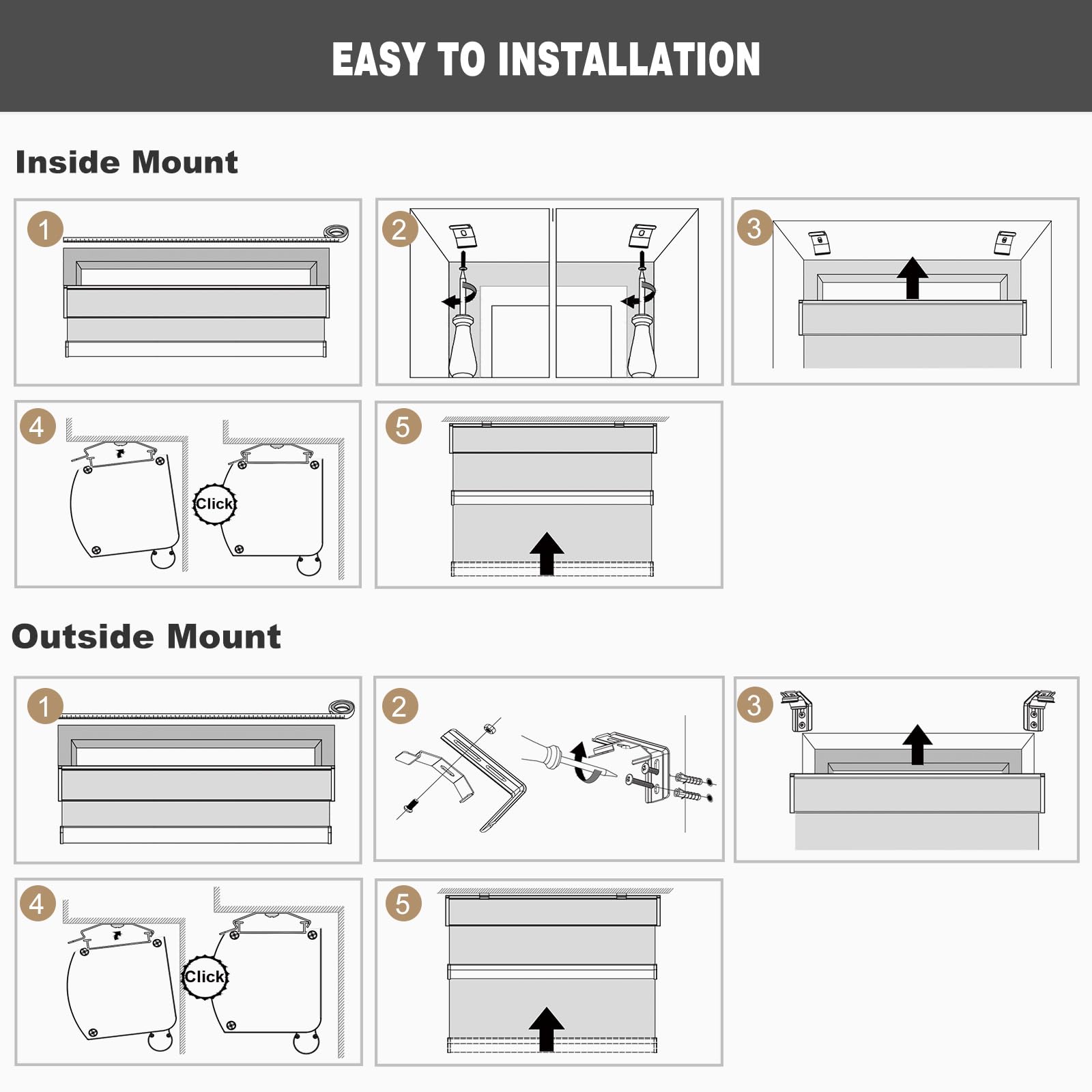 EASY TO INSTALLATION

Inside Mount

1

2

3

4

Click

5

Outside Mount

1

2

3

4

Click

5