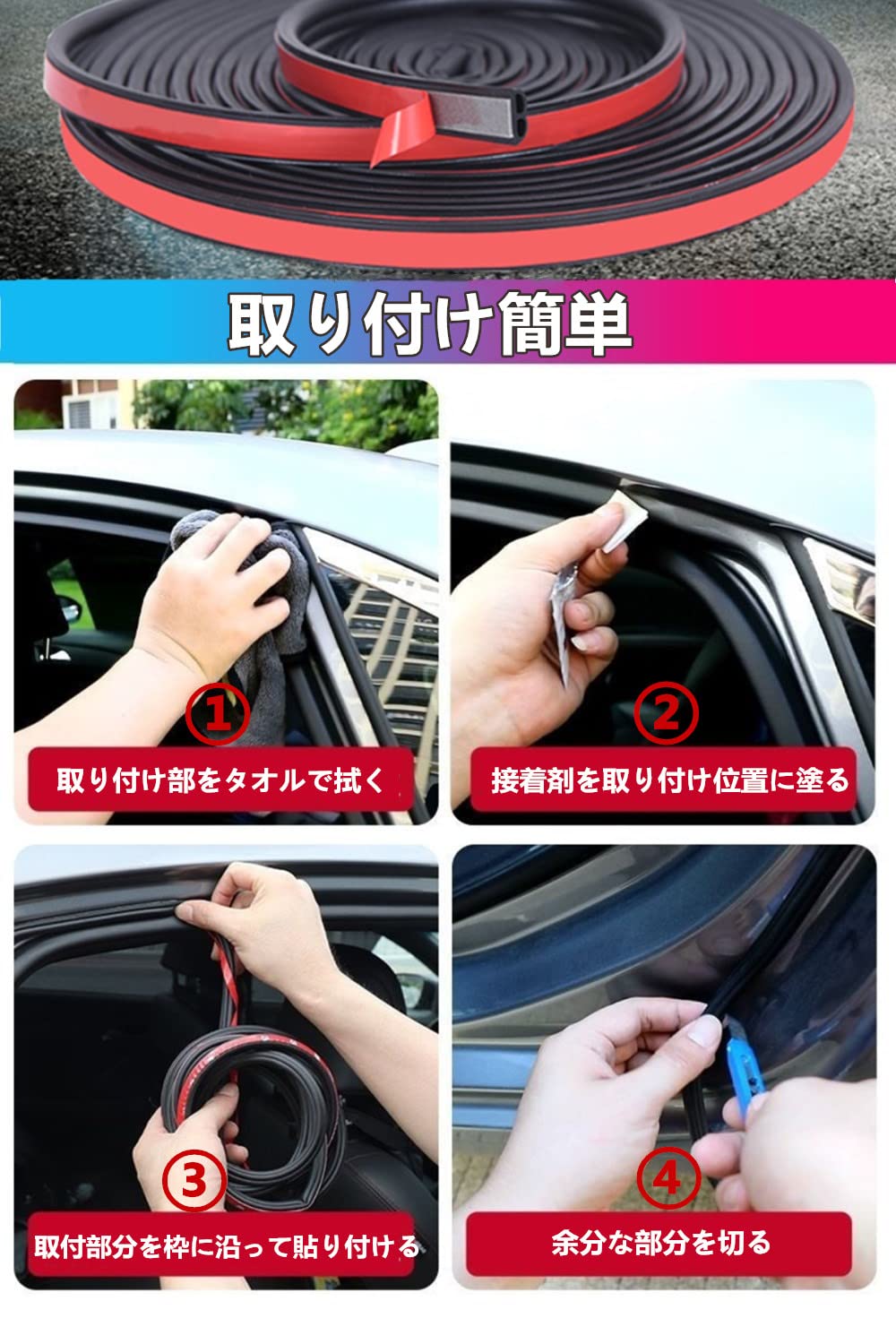 取り付け簡単

1
取り付け部をタオルで拭く

2
接着剤を取り付け位置に塗る

3
取付部分を枠に沿って貼り付ける

4
余分な部分を切る