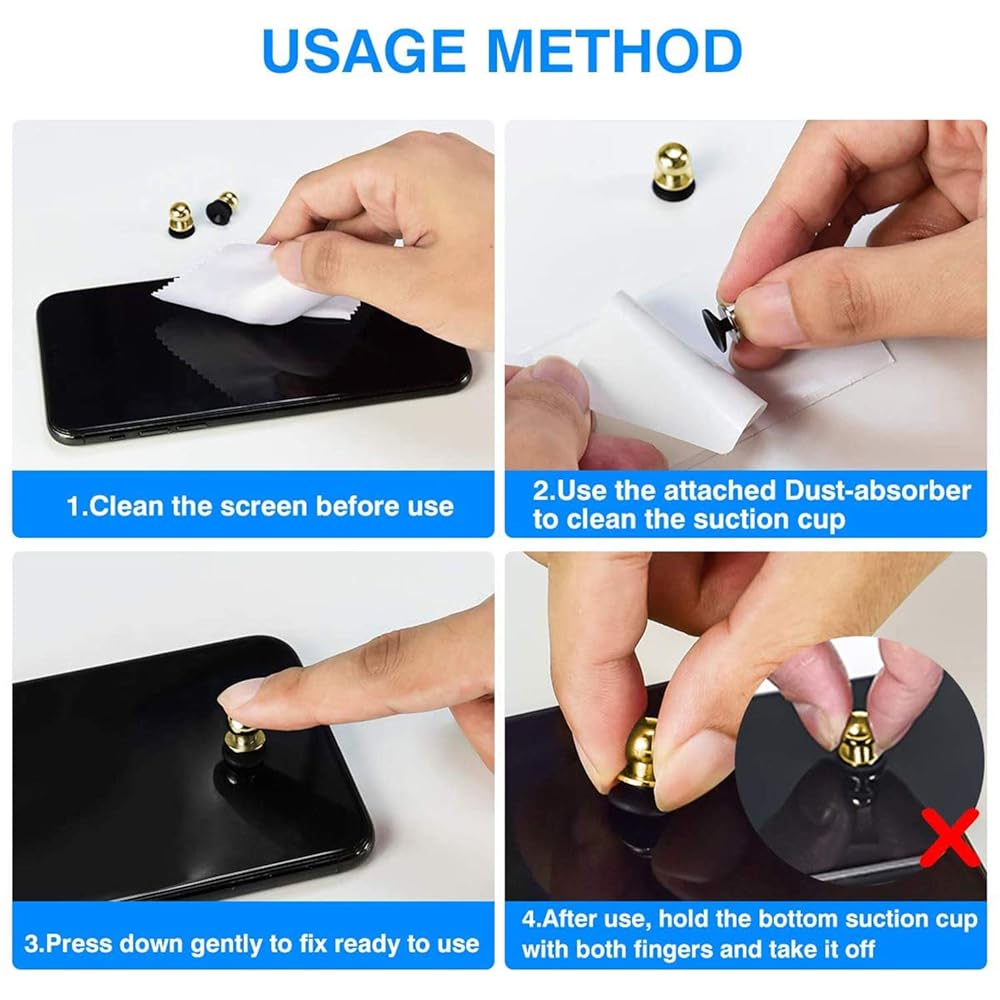 USAGE METHOD

1.Clean the screen before use

2.Use the attached Dust-absorber to clean the suction cup

3.Press down gently to fix ready to use

4.After use, hold the bottom suction cup with both fingers and take it off