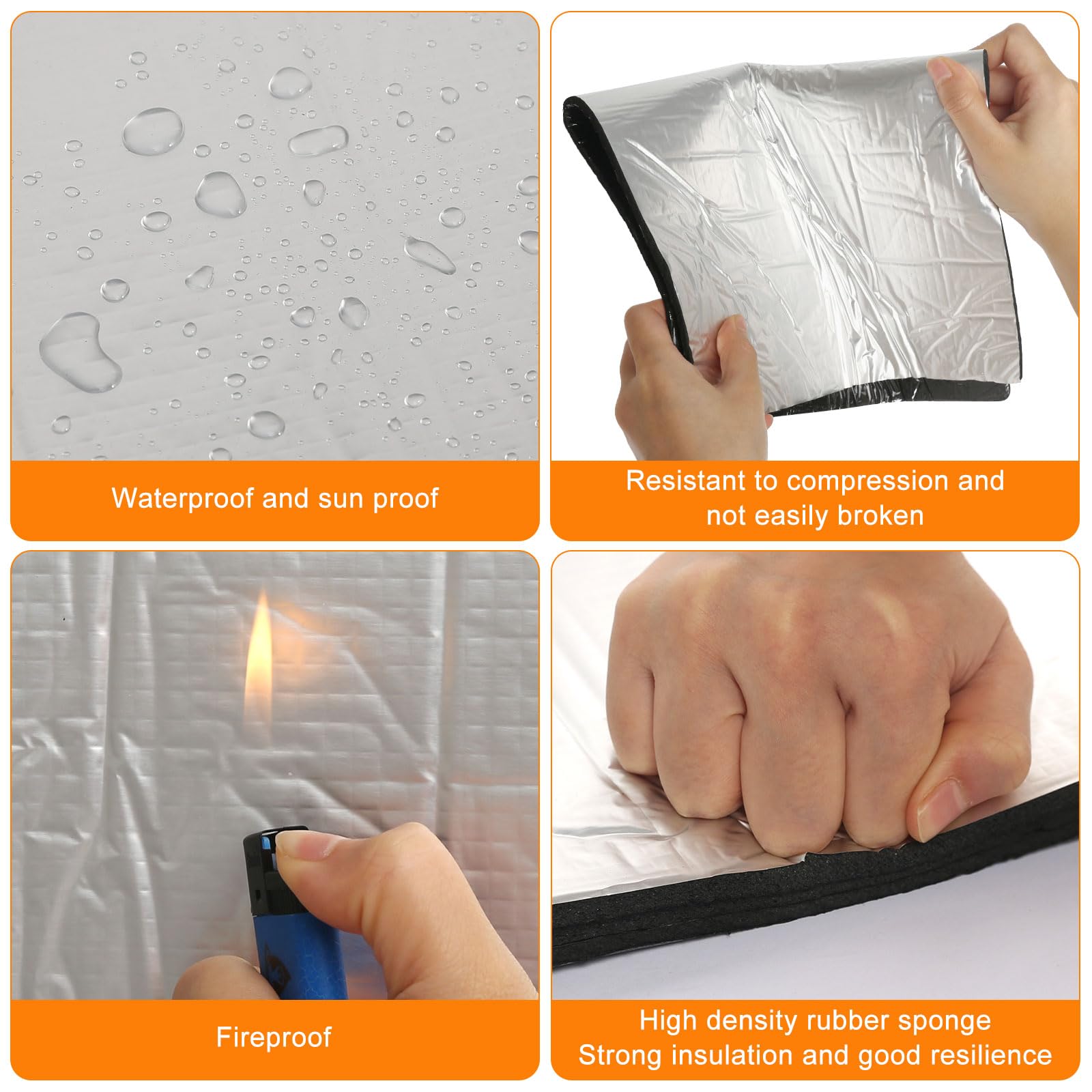 Waterproof and sun proof

Resistant to compression and not easily broken

Fireproof

High density rubber sponge
Strong insulation and good resilience