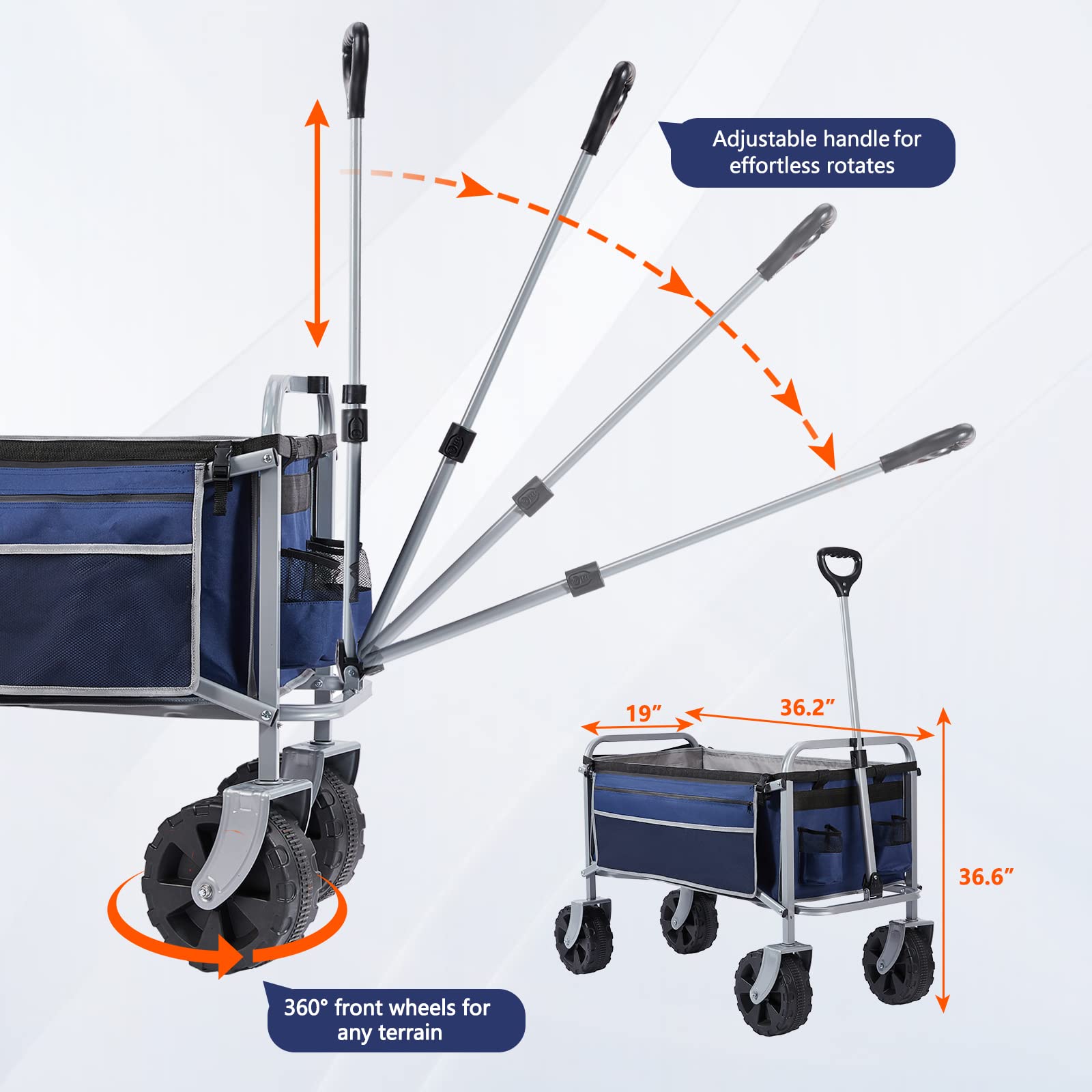 Adjustable handle for effortless rotates

19”

36.2”

36.6”

360° front wheels for any terrain