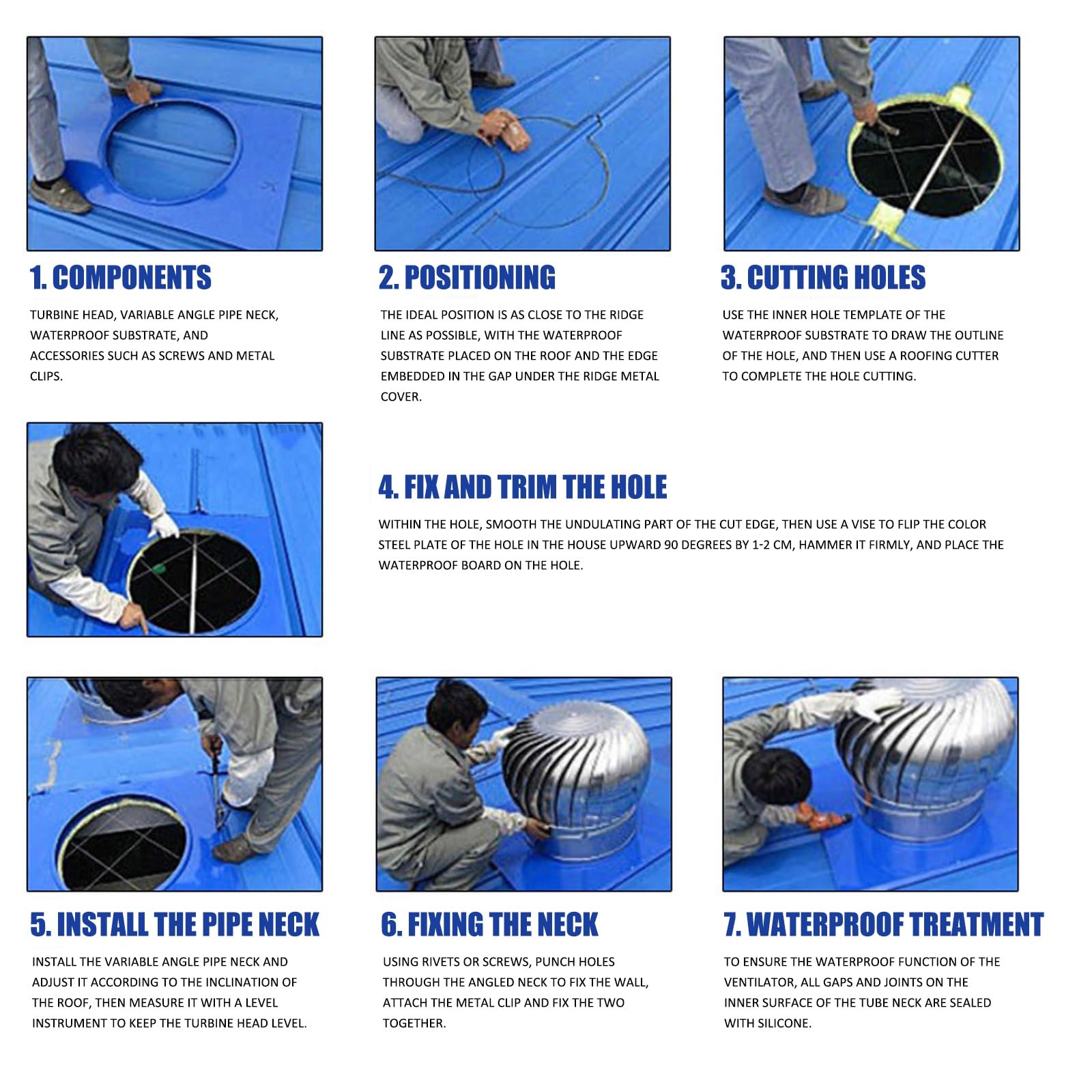 1. COMPONENTS

TURBINE HEAD, VARIABLE ANGLE PIPE NECK, WATERPROOF SUBSTRATE, AND ACCESSORIES SUCH AS SCREWS AND METAL CLIPS.

2. POSITIONING

THE IDEAL POSITION IS AS CLOSE TO THE RIDGE LINE AS POSSIBLE, WITH THE WATERPROOF SUBSTRATE PLACED ON THE ROOF AND THE EDGE EMBEDDED IN THE GAP UNDER THE RIDGE METAL COVER.

3. CUTTING HOLES

USE THE INNER HOLE TEMPLATE OF THE WATERPROOF SUBSTRATE TO DRAW THE OUTLINE OF THE HOLE, AND THEN USE A ROOFING CUTTER TO COMPLETE THE HOLE CUTTING.

4. FIX AND TRIM THE HOLE

WITHIN THE HOLE, SMOOTH THE UNDULATING PART OF THE CUT EDGE, THEN USE A VISE TO FLIP THE COLOR STEEL PLATE OF THE HOLE IN THE HOUSE UPWARD 90 DEGREES BY 1-2 CM, HAMMER IT FIRMLY, AND PLACE THE WATERPROOF BOARD ON THE HOLE.

5. INSTALL THE PIPE NECK

INSTALL THE VARIABLE ANGLE PIPE NECK AND ADJUST IT ACCORDING TO THE INCLINATION OF THE ROOF, THEN MEASURE IT WITH A LEVEL INSTRUMENT TO KEEP THE TURBINE HEAD LEVEL.

6. FIXING THE NECK

USING RIVETS OR SCREWS, PUNCH HOLES THROUGH THE ANGLED NECK TO FIX THE WALL, ATTACH THE METAL CLIP AND FIX THE TWO TOGETHER.

7. WATERPROOF TREATMENT

TO ENSURE THE WATERPROOF FUNCTION OF THE VENTILATOR, ALL GAPS AND JOINTS ON THE INNER SURFACE OF THE TUBE NECK ARE SEALED WITH SILICONE.