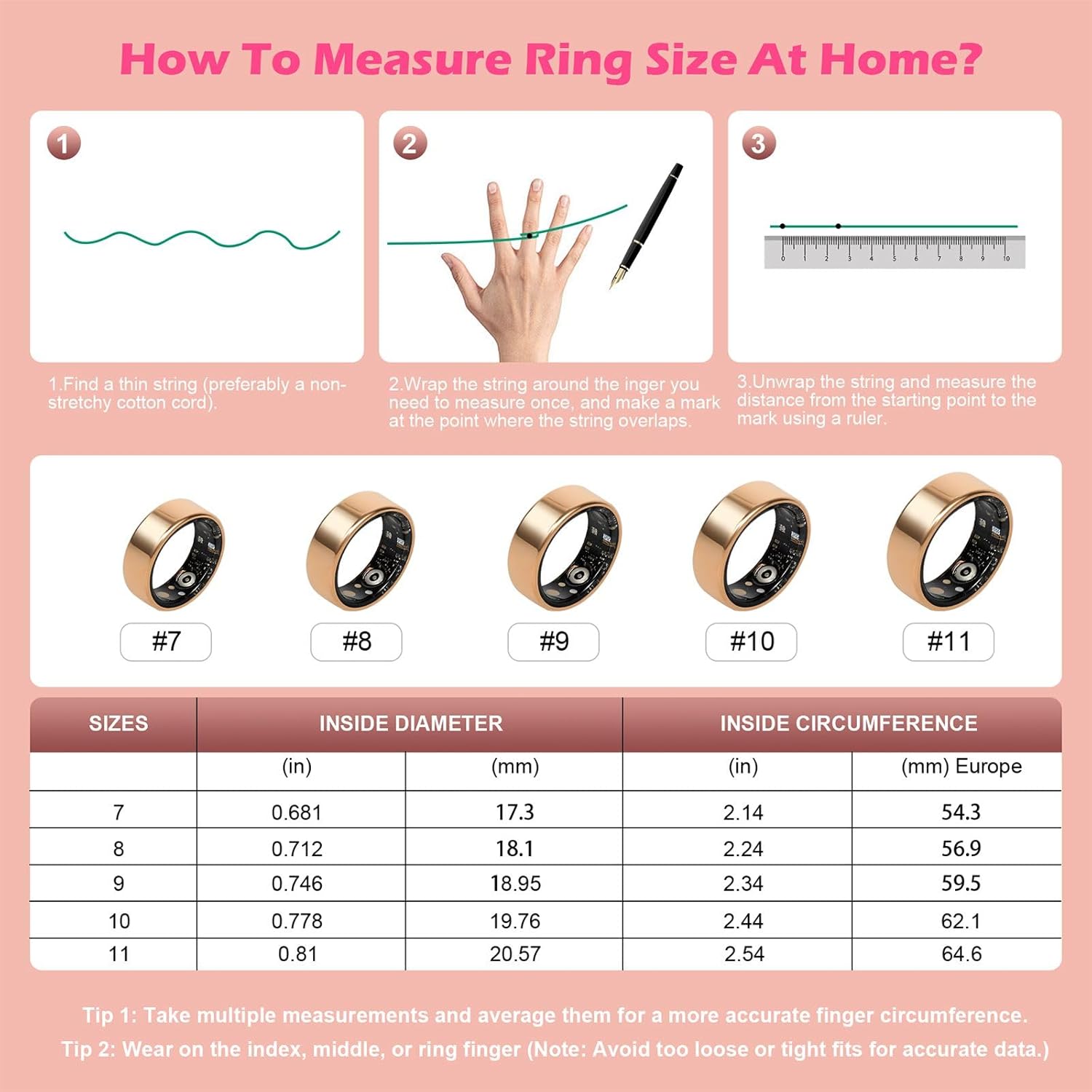 How To Measure Ring Size At Home?

1

2

3

0 1 2 3 4 5 6 7 8 9 10

1.Find a thin string (preferably a non-stretchy cotton cord).

2.Wrap the string around the inger you need to measure once, and make a mark at the point where the string overlaps.

3.Unwrap the string and measure the distance from the starting point to the mark using a ruler.

#7

#8

#9

#10

#11

| SIZES | INSIDE DIAMETER | | INSIDE CIRCUMFERENCE | |
|---|---|---|---|---|
| | (in) | (mm) | (in) | (mm) Europe |
| 7 | 0.681 | 17.3 | 2.14 | 54.3 |
| 8 | 0.712 | 18.1 | 2.24 | 56.9 |
| 9 | 0.746 | 18.95 | 2.34 | 59.5 |
| 10 | 0.778 | 19.76 | 2.44 | 62.1 |
| 11 | 0.81 | 20.57 | 2.54 | 64.6 |

Tip 1: Take multiple measurements and average them for a more accurate finger circumference.

Tip 2: Wear on the index, middle, or ring finger (Note: Avoid too loose or tight fits for accurate data.)