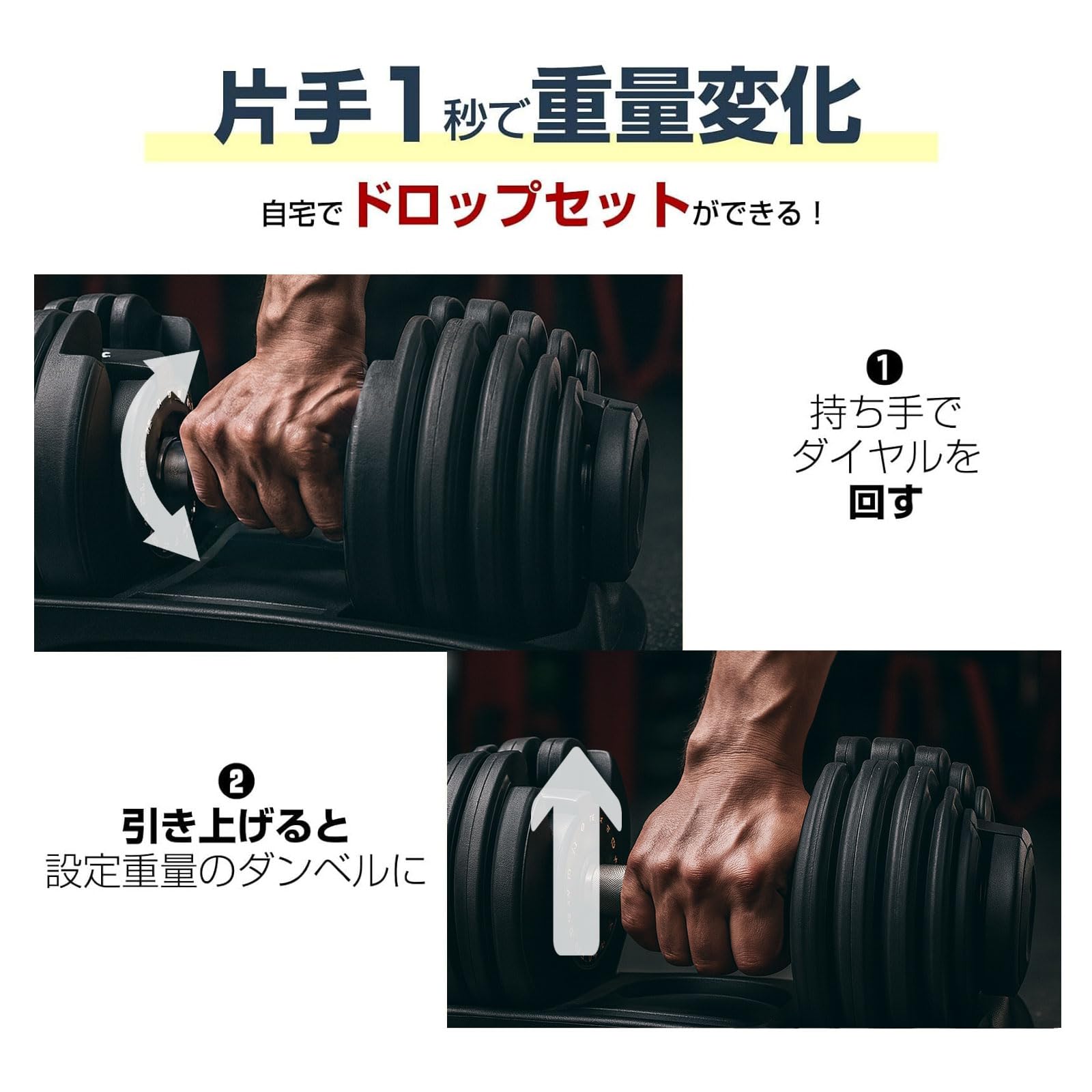 片手1秒で重量変化

自宅でドロップセットができる！

❶
持ち手で
ダイヤルを
回す

❷
引き上げると
設定重量のダンベルに