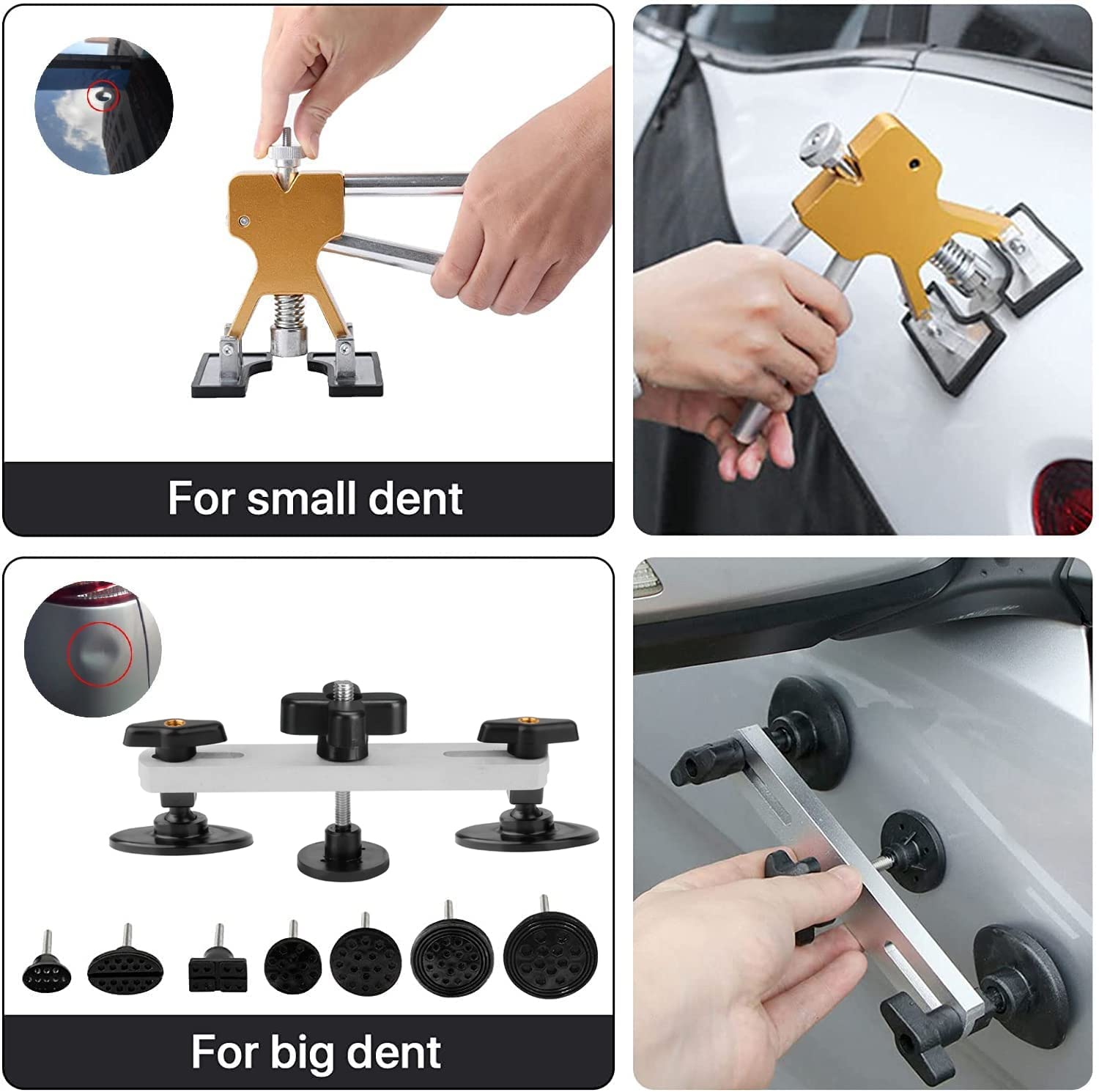 For small dent

For big dent