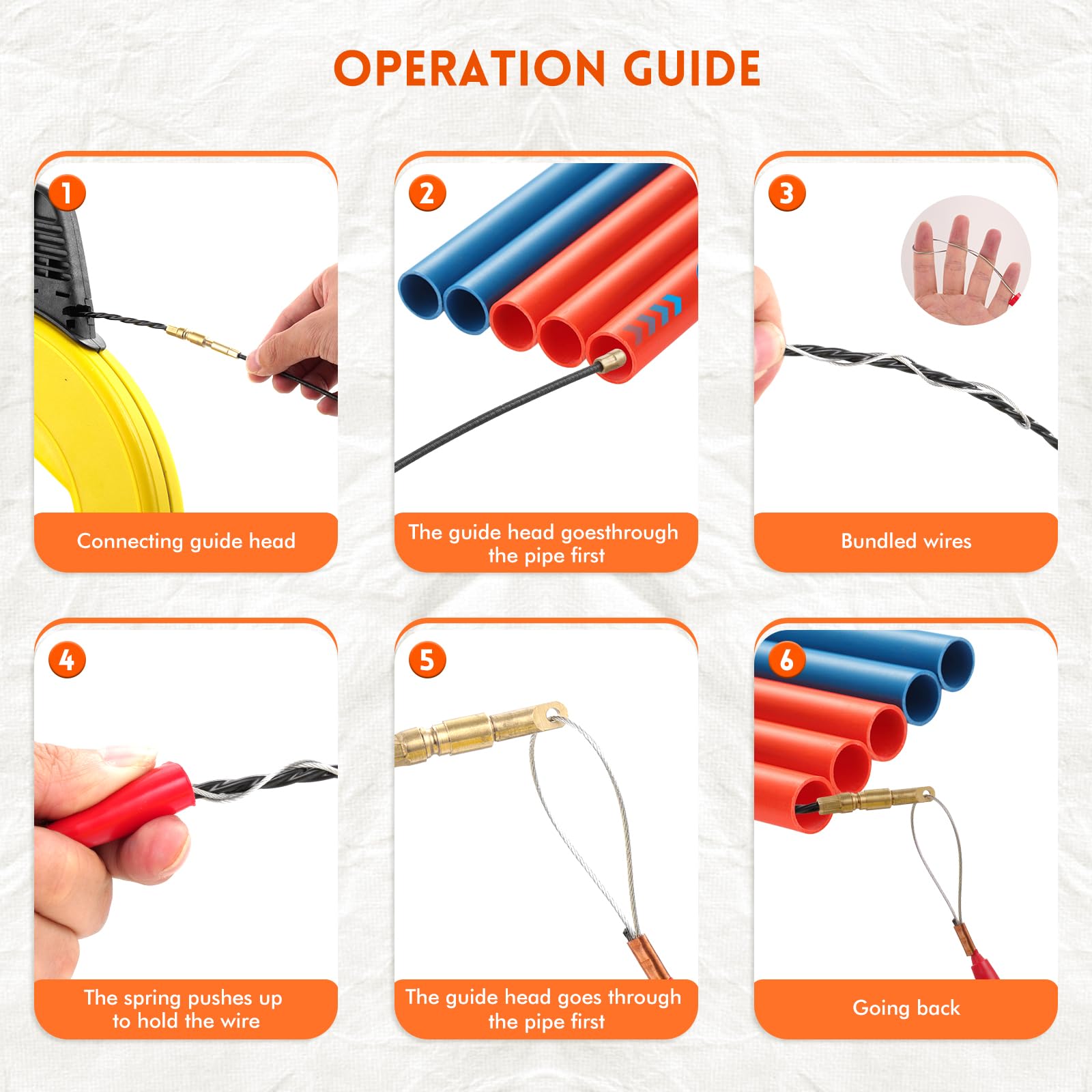 OPERATION GUIDE

1

Connecting guide head

2

The guide head goesthrough the pipe first

3

Bundled wires

4

The spring pushes up to hold the wire

5

The guide head goes through the pipe first

6

Going back