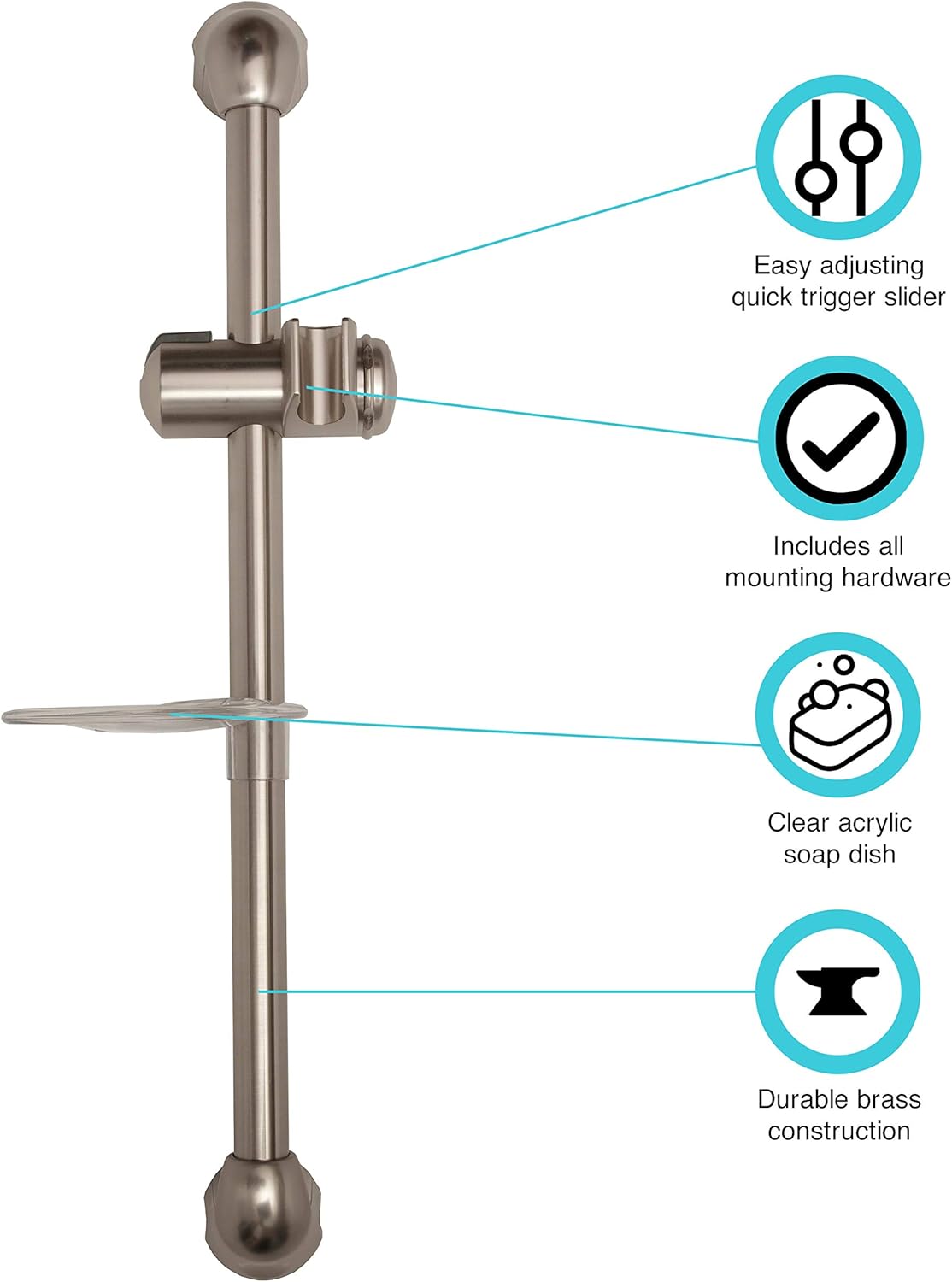 Easy adjusting quick trigger slider

Includes all mounting hardware

Clear acrylic soap dish

Durable brass construction