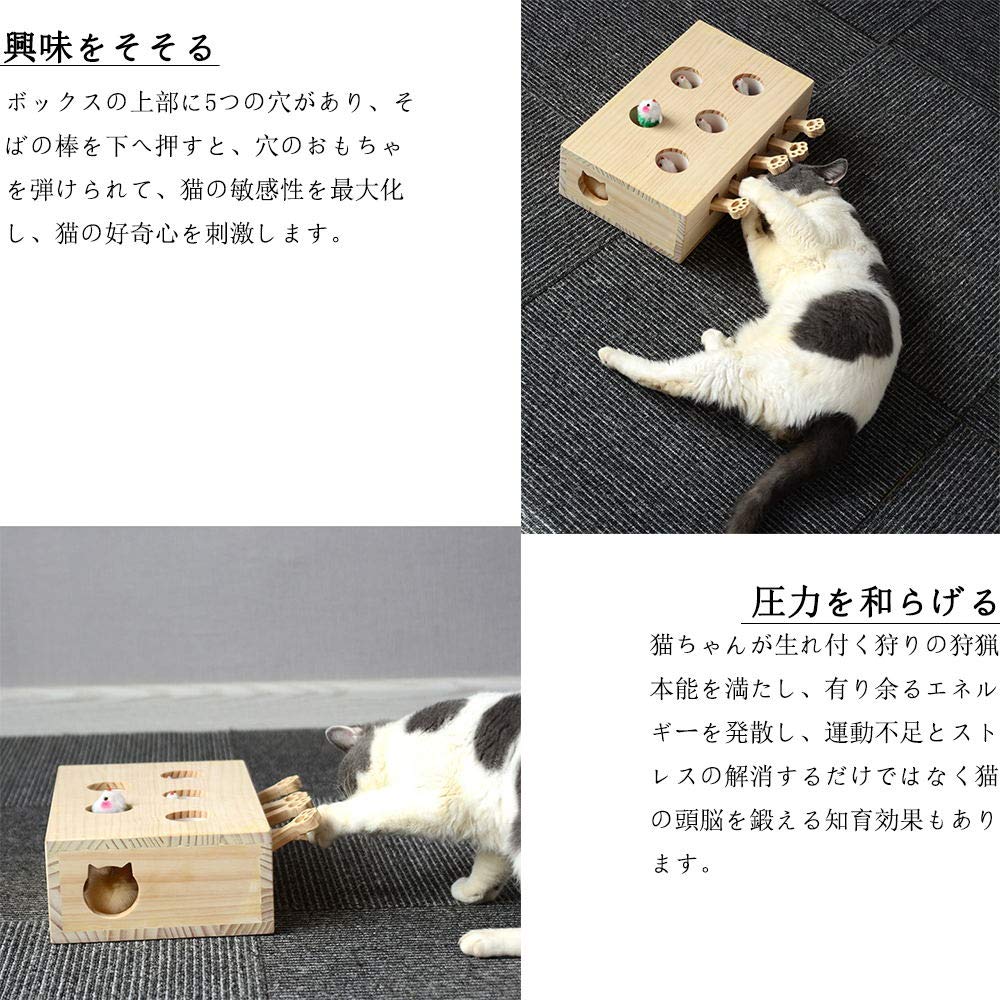 興味をそそる

ボックスの上部に5つの穴があり、そばの棒を下へ押すと、穴のおもちゃを弾けられて、猫の敏感性を最大化し、猫の好奇心を刺激します。

圧力を和らげる

猫ちゃんが生れ付く狩りの狩猟本能を満たし、有り余るエネルギーを発散し、運動不足とストレスの解消するだけではなく猫の頭脳を鍛える知育効果もあります。