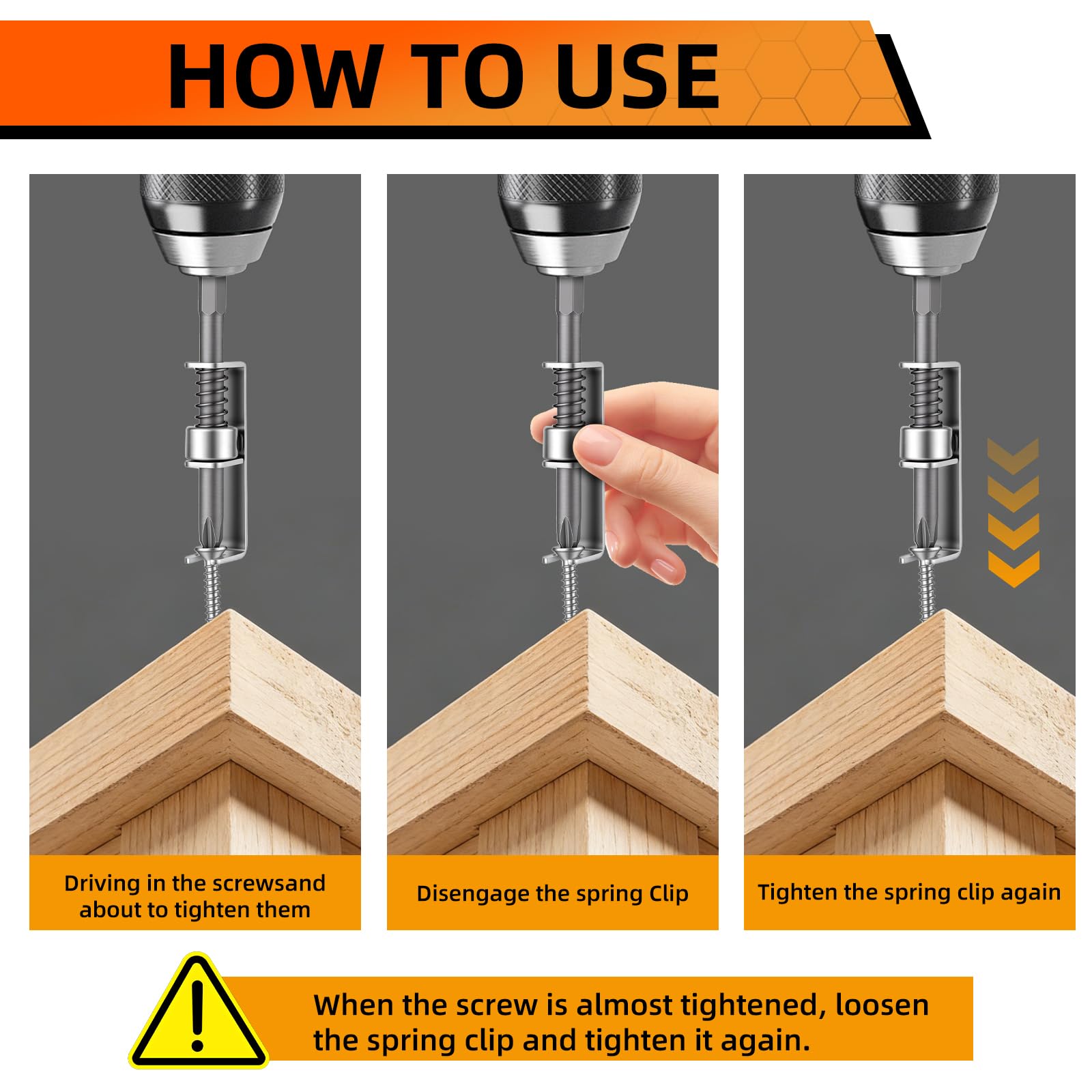 HOW TO USE

Driving in the screwsand about to tighten them

Disengage the spring Clip

Tighten the spring clip again

When the screw is almost tightened, loosen the spring clip and tighten it again.