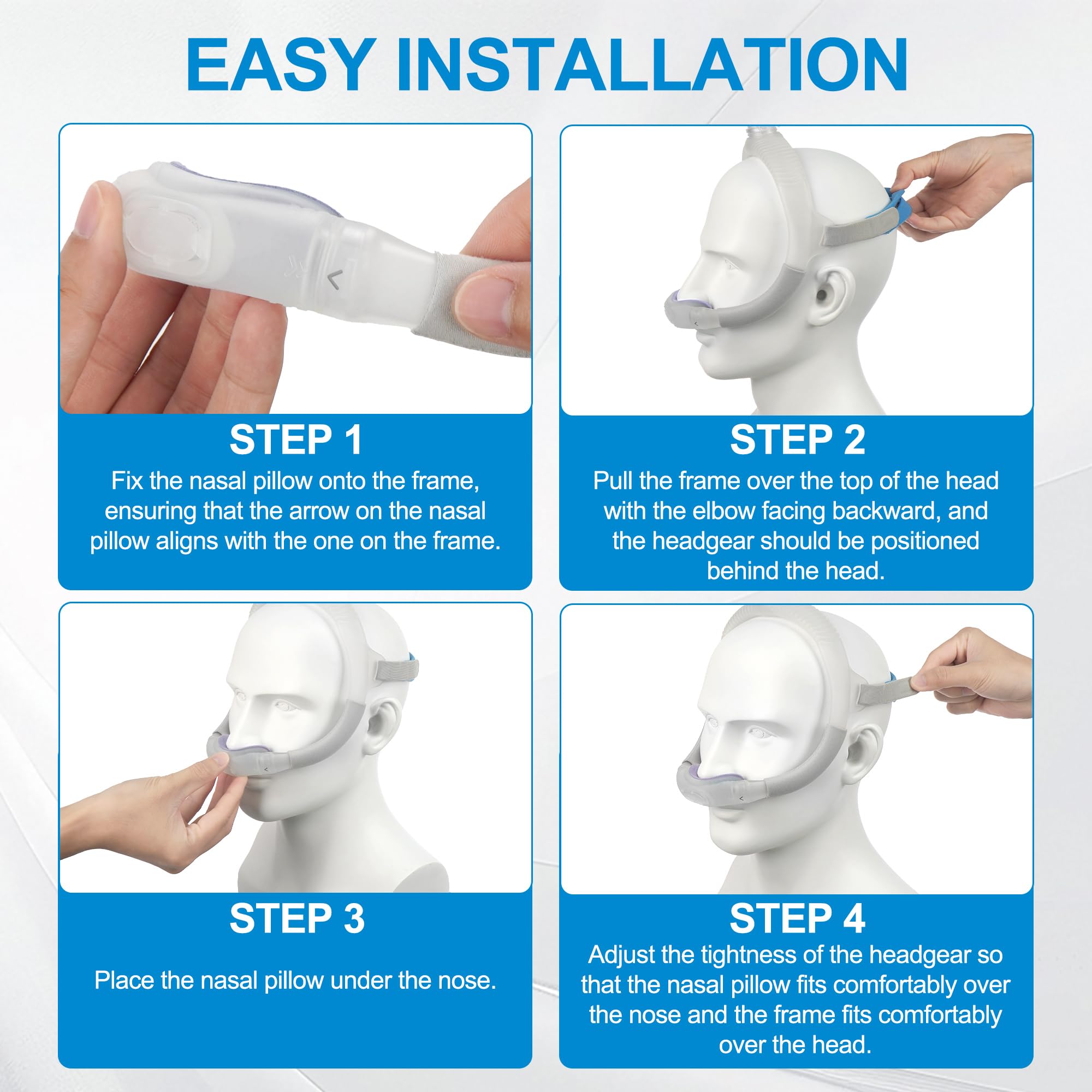 EASY INSTALLATION

STEP 1
Fix the nasal pillow onto the frame, ensuring that the arrow on the nasal pillow aligns with the one on the frame.

STEP 2
Pull the frame over the top of the head with the elbow facing backward, and the headgear should be positioned behind the head.

STEP 3
Place the nasal pillow under the nose.

STEP 4
Adjust the tightness of the headgear so that the nasal pillow fits comfortably over the nose and the frame fits comfortably over the head.