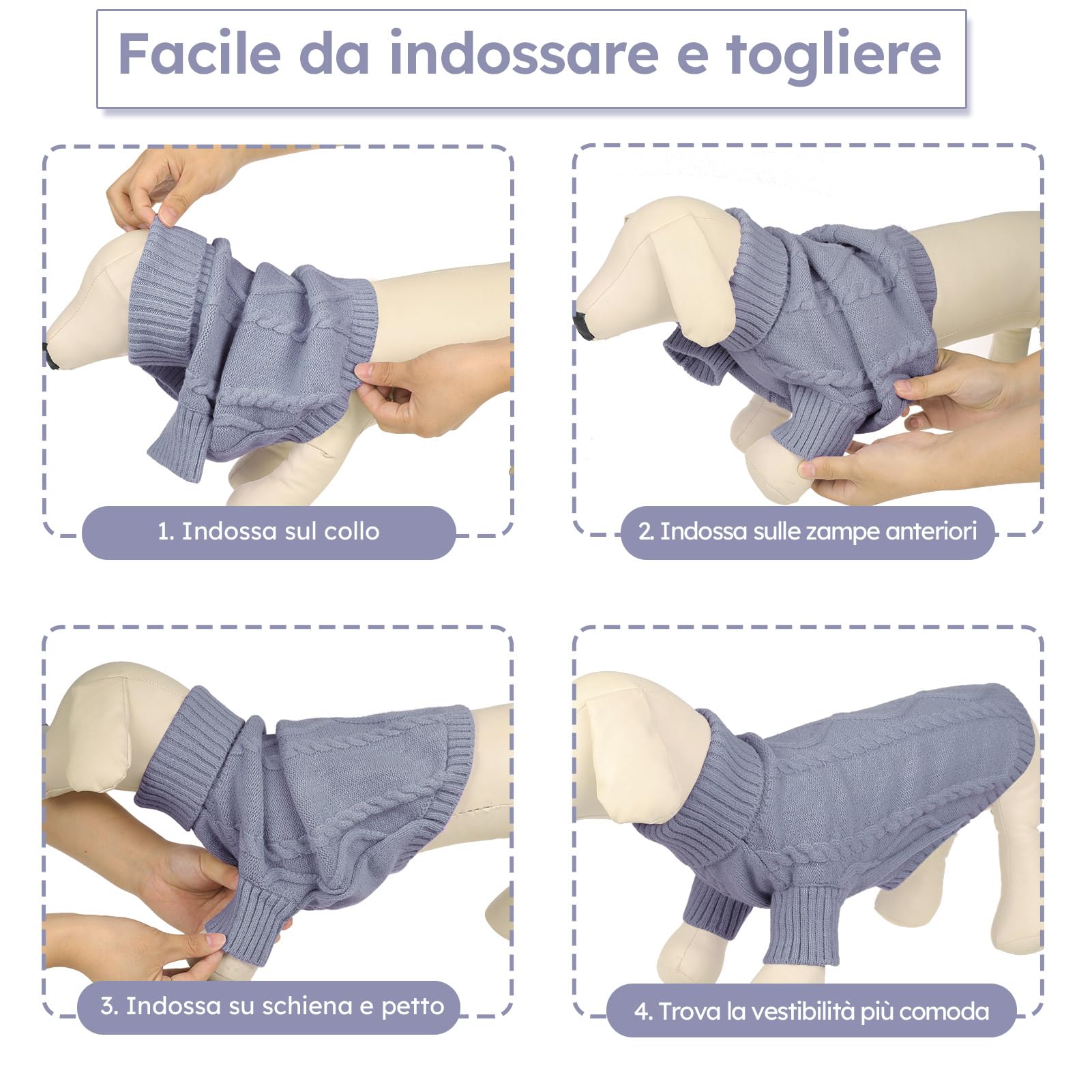 Facile da indossare e togliere

1. Indossa sul collo

2. Indossa sulle zampe anteriori

3. Indossa su schiena e petto

4. Trova la vestibilità più comoda