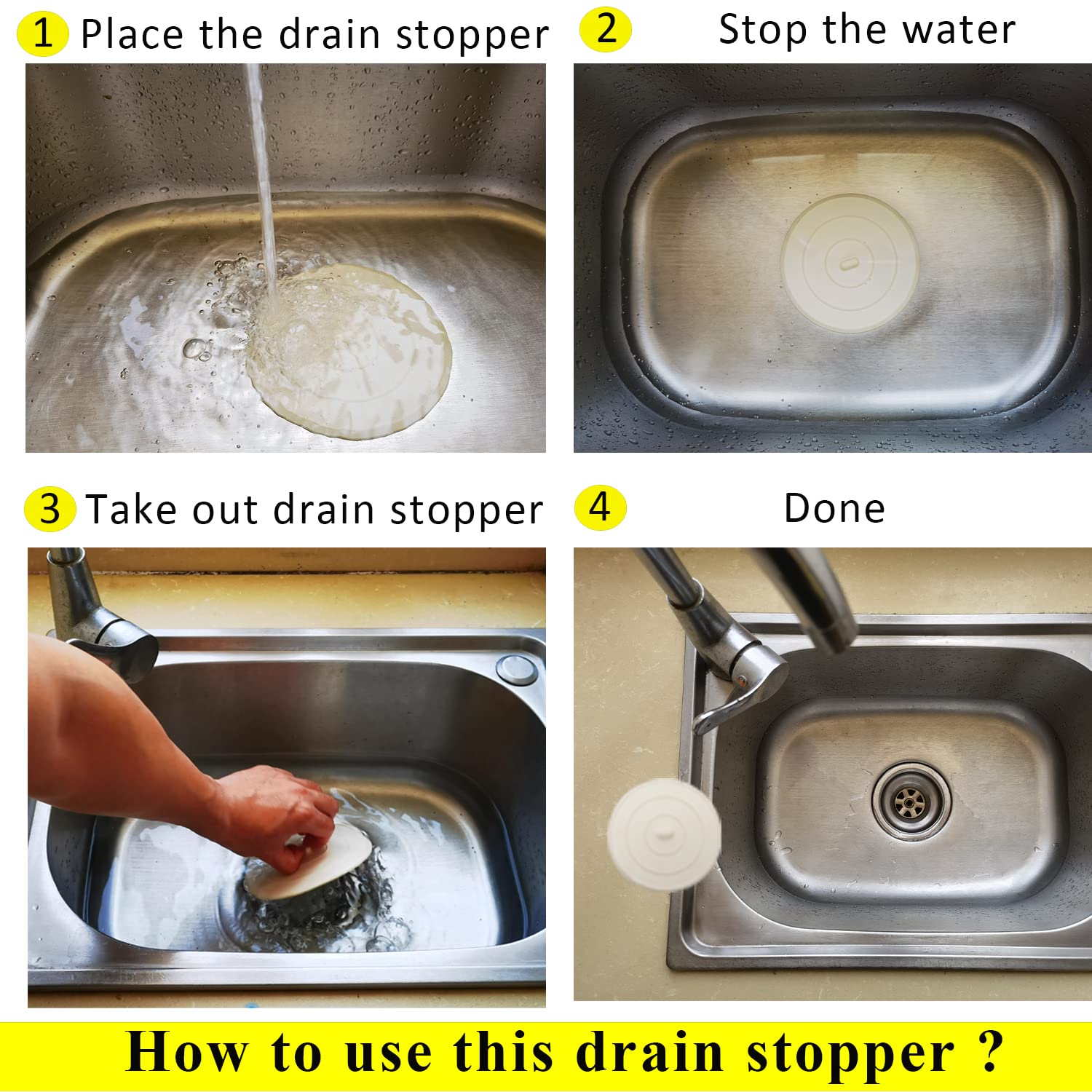 1 Place the drain stopper

2 Stop the water

3 Take out drain stopper

4 Done

How to use this drain stopper ?