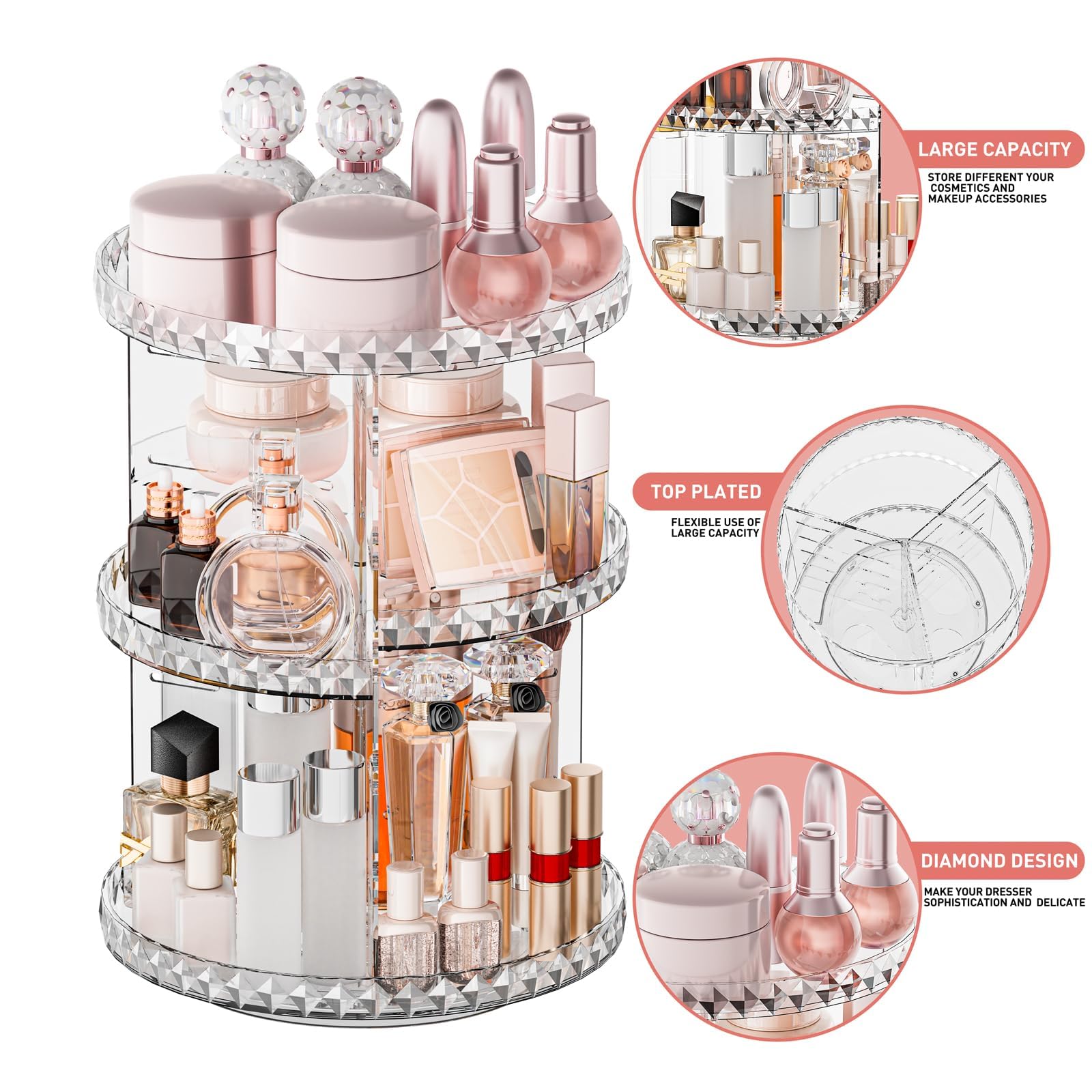 LARGE CAPACITY

STORE DIFFERENT YOUR COSMETICS AND MAKEUP ACCESSORIES

TOP PLATED

FLEXIBLE USE OF LARGE CAPACITY

DIAMOND DESIGN

MAKE YOUR DRESSER SOPHISTICATION AND DELICATE