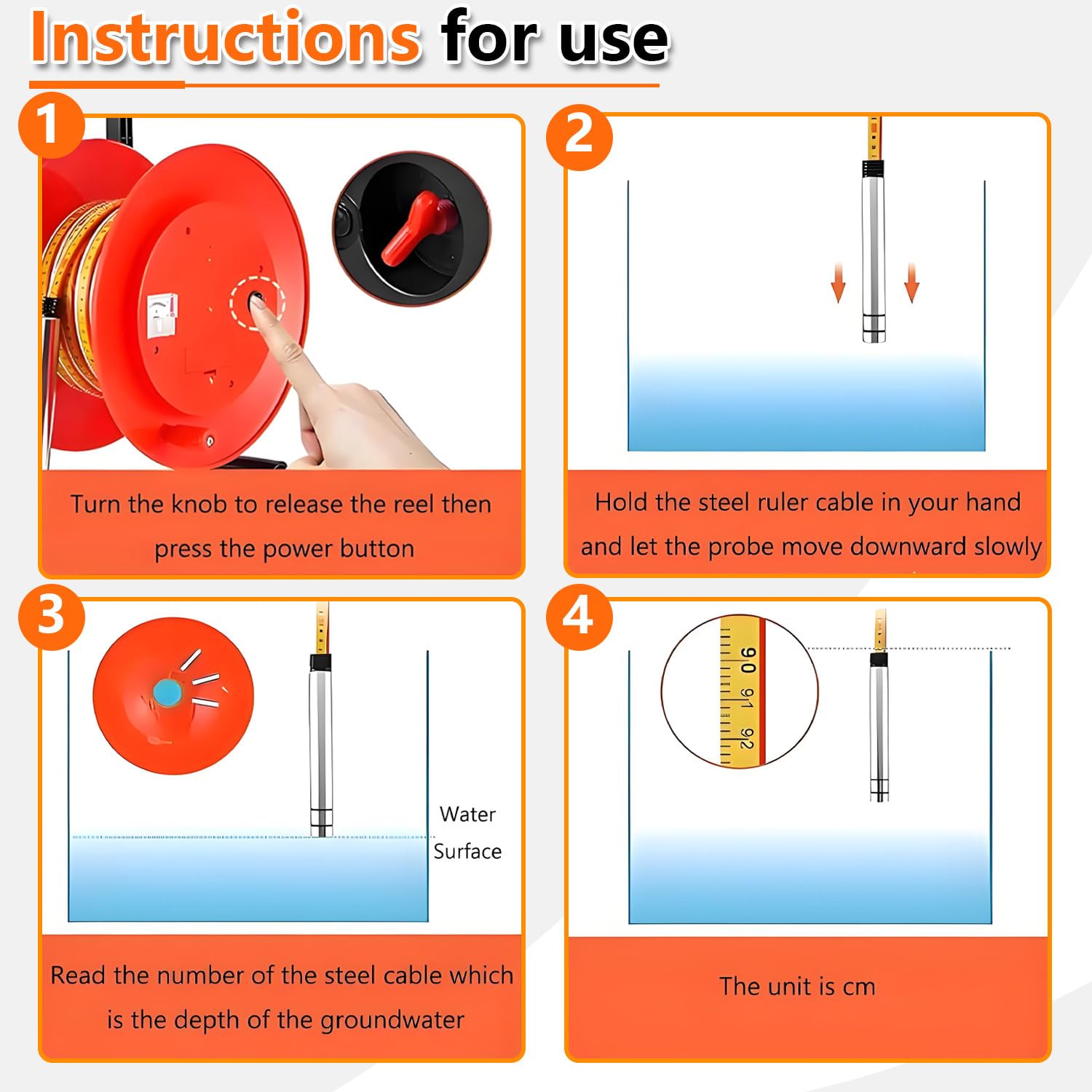 Instructions for use

1

Turn the knob to release the reel then press the power button

2

Hold the steel ruler cable in your hand and let the probe move downward slowly

3

Water Surface

Read the number of the steel cable which is the depth of the groundwater

4

90
91
92

The unit is cm