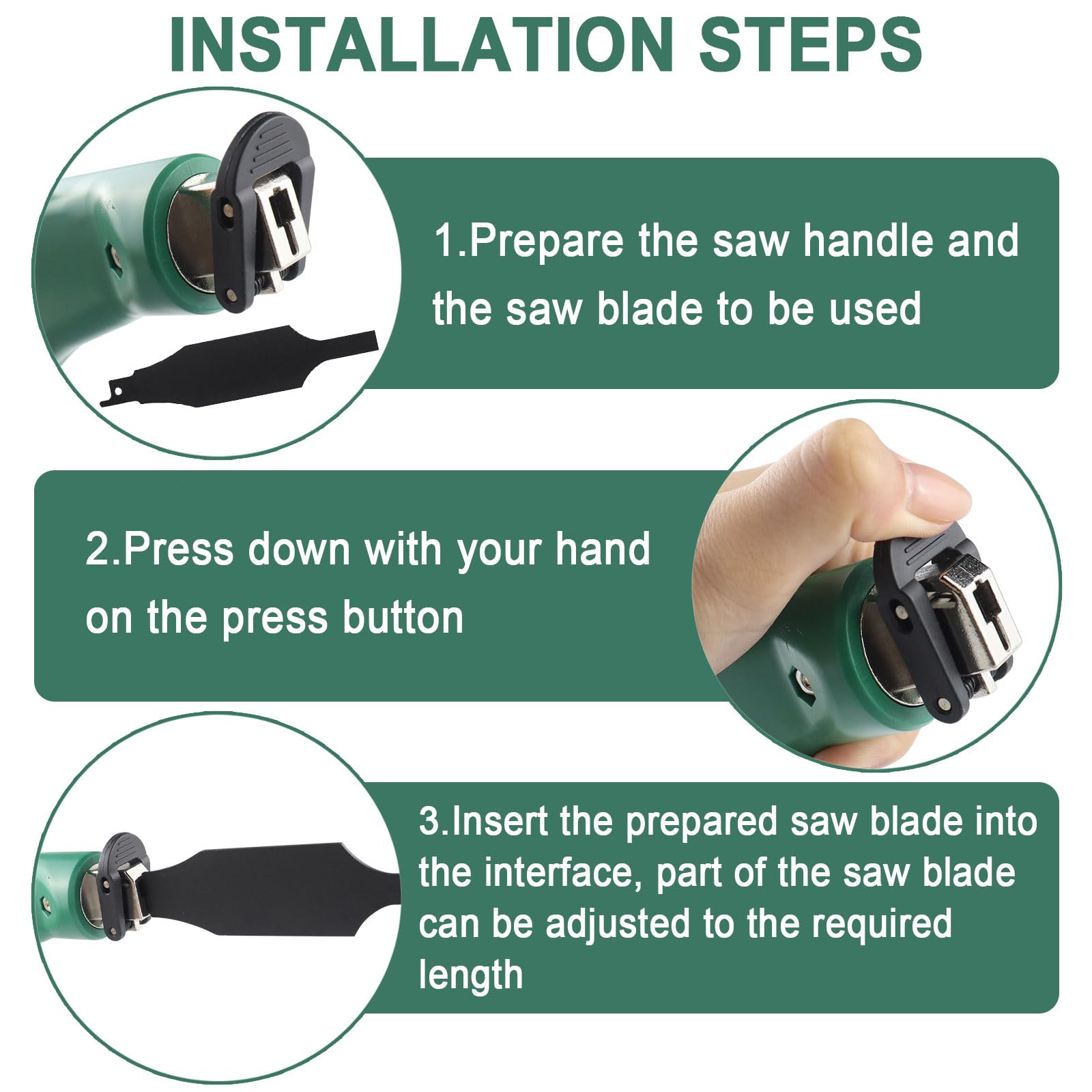 INSTALLATION STEPS

1.Prepare the saw handle and the saw blade to be used

2.Press down with your hand on the press button

3.Insert the prepared saw blade into the interface, part of the saw blade can be adjusted to the required length