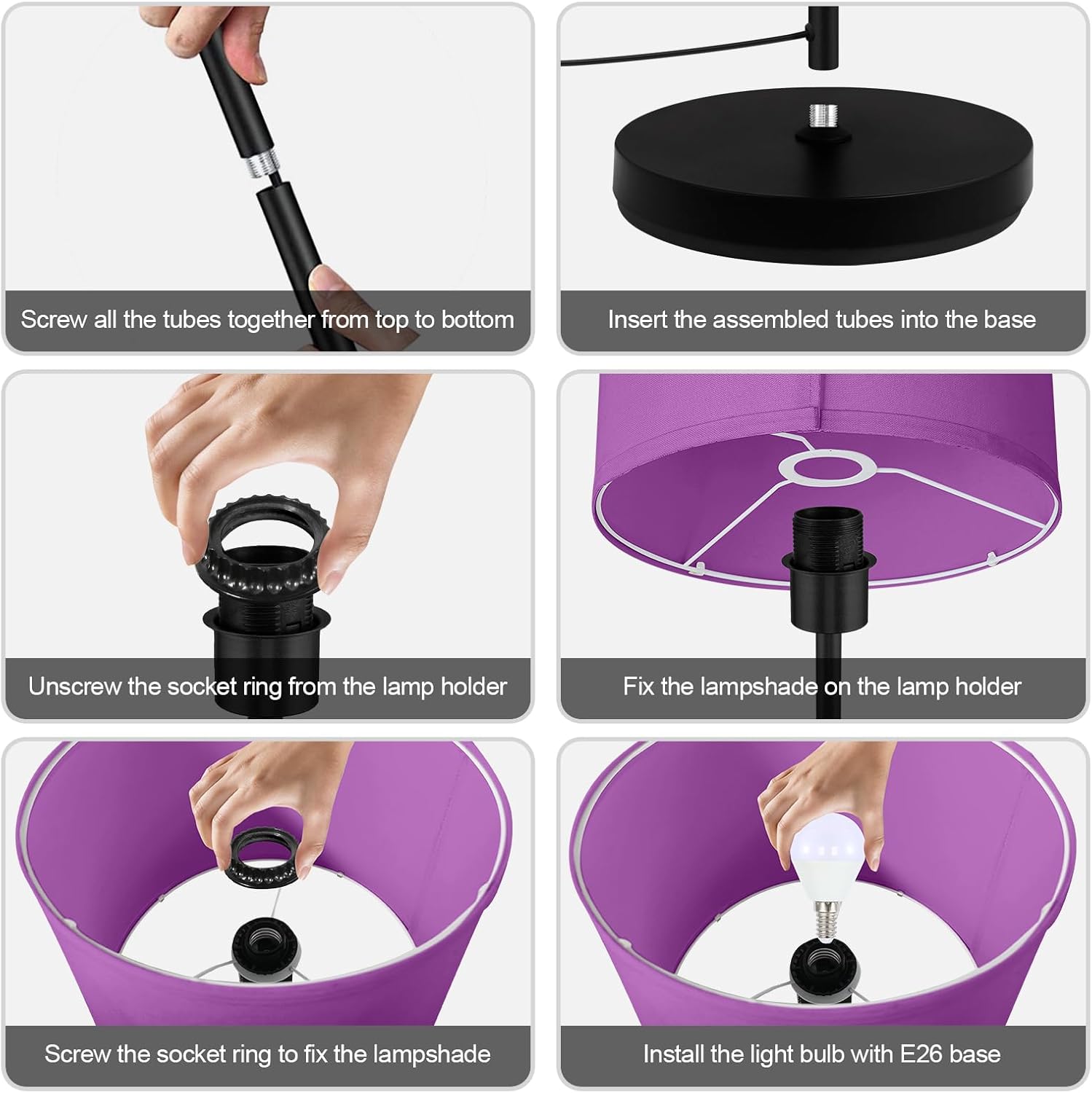 Screw all the tubes together from top to bottom

Insert the assembled tubes into the base

Unscrew the socket ring from the lamp holder

Fix the lampshade on the lamp holder

Screw the socket ring to fix the lampshade

Install the light bulb with E26 base