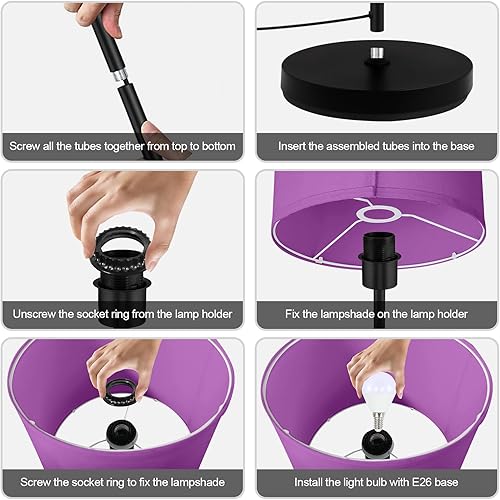 Screw all the tubes together from top to bottom

Insert the assembled tubes into the base

Unscrew the socket ring from the lamp holder

Fix the lampshade on the lamp holder

Screw the socket ring to fix the lampshade

Install the light bulb with E26 base