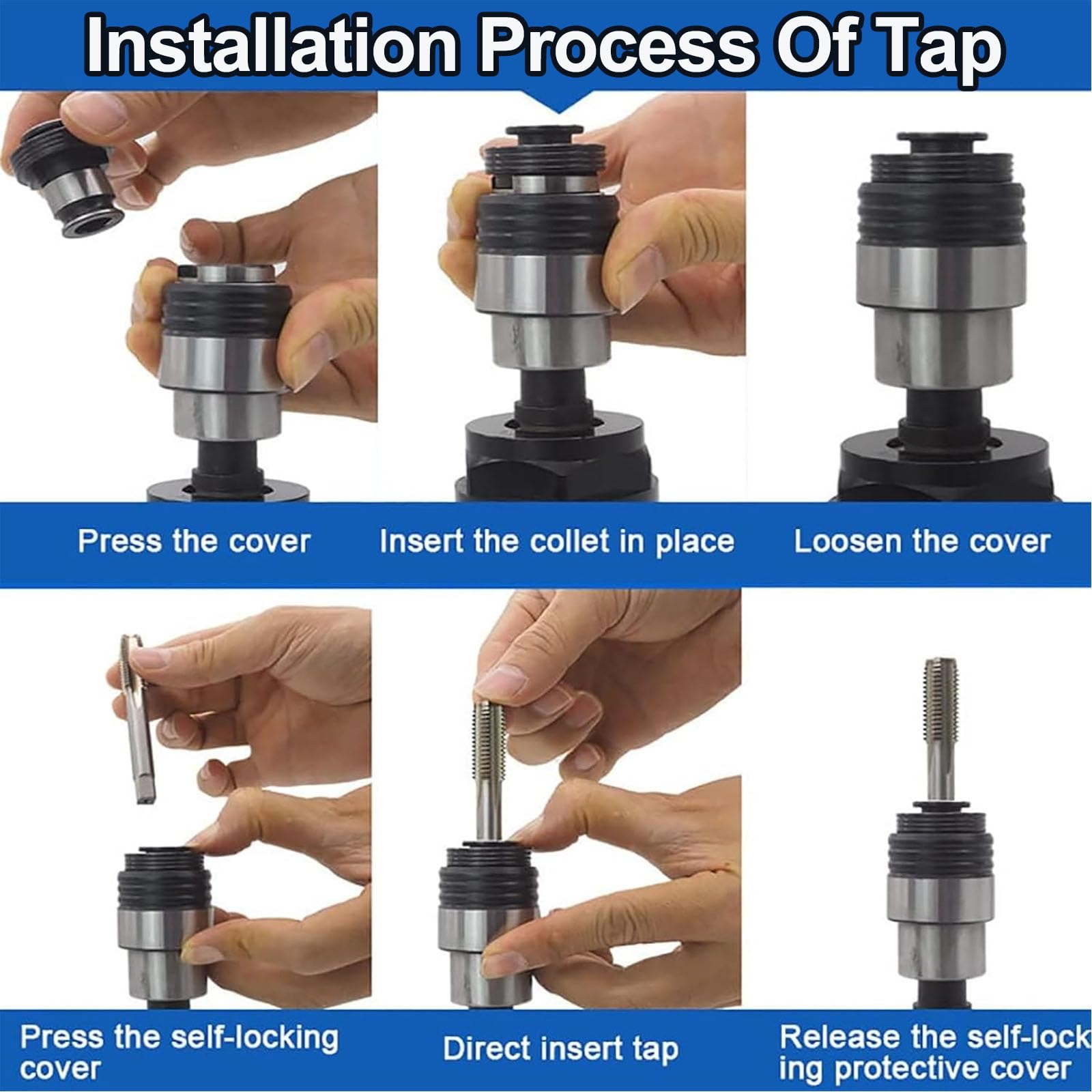 Installation Process Of Tap

Press the cover

Insert the collet in place

Loosen the cover

Press the self-locking cover

Direct insert tap

Release the self-locking protective cover