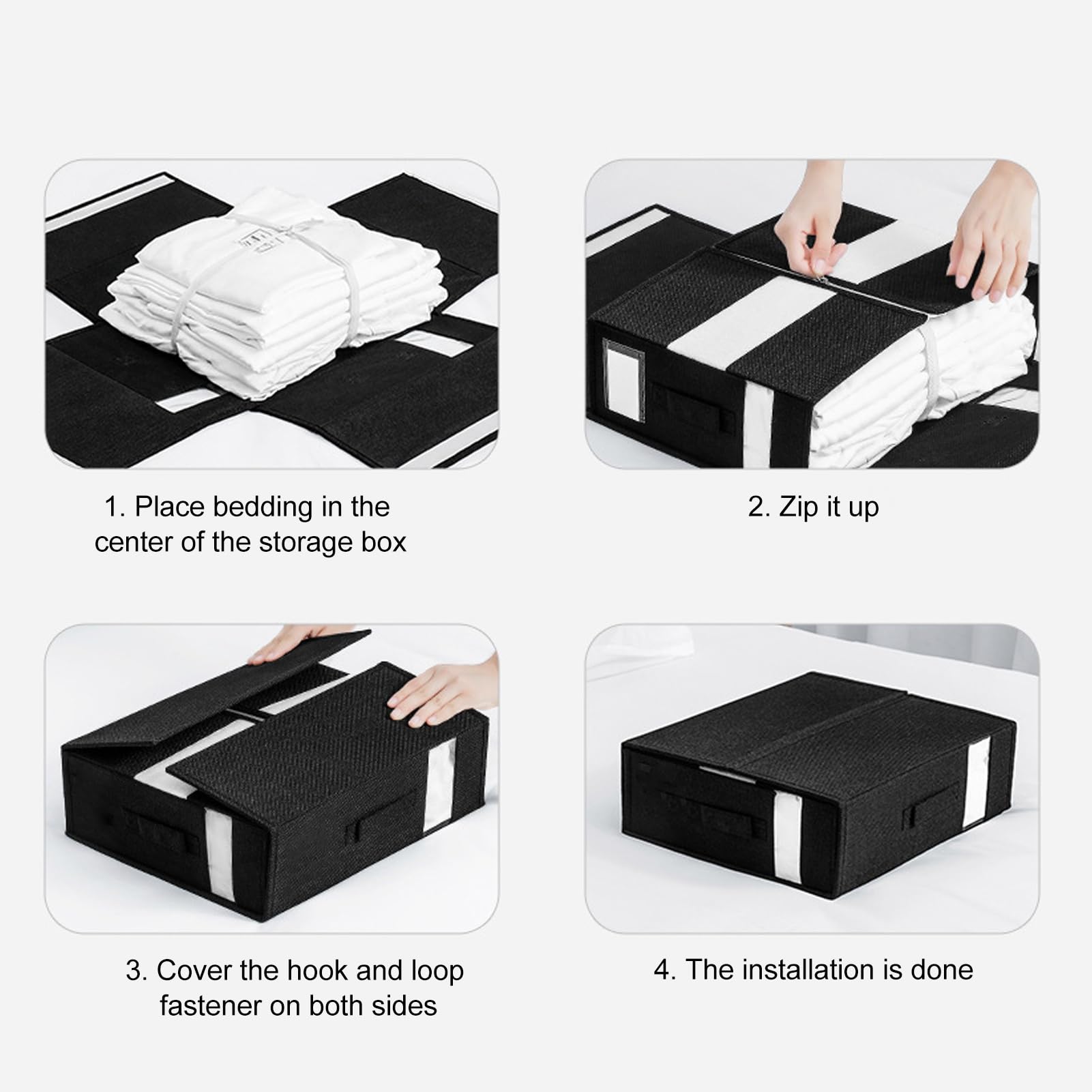 1. Place bedding in the center of the storage box

2. Zip it up

3. Cover the hook and loop fastener on both sides

4. The installation is done