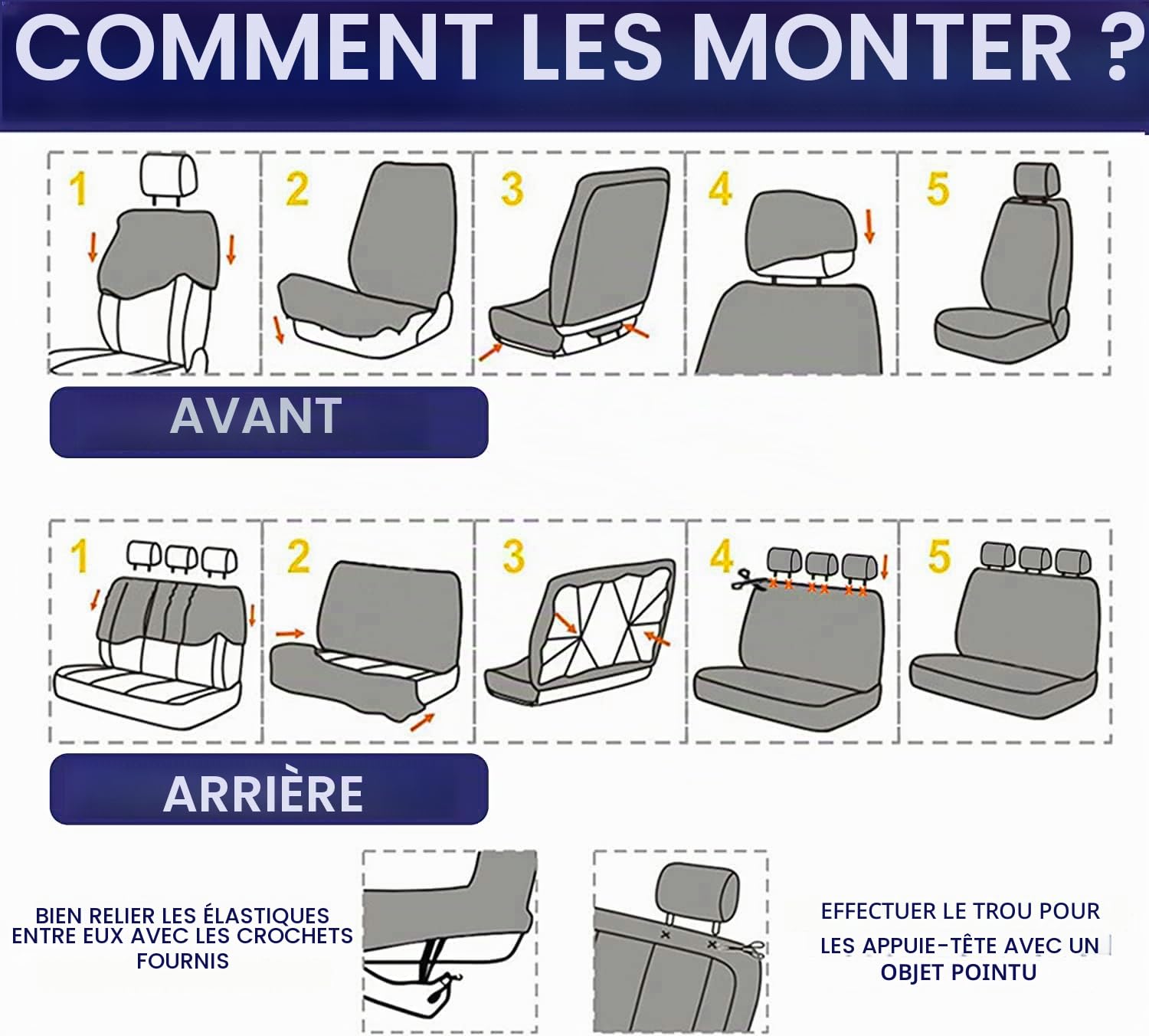 COMMENT LES MONTER ?

1 2 3 4 5

AVANT

1 2 3 4 5

ARRIÈRE

BIEN RELIER LES ÉLASTIQUES ENTRE EUX AVEC LES CROCHETS FOURNIS

EFFECTUER LE TROU POUR LES APPUIE-TÊTE AVEC UN OBJET POINTU