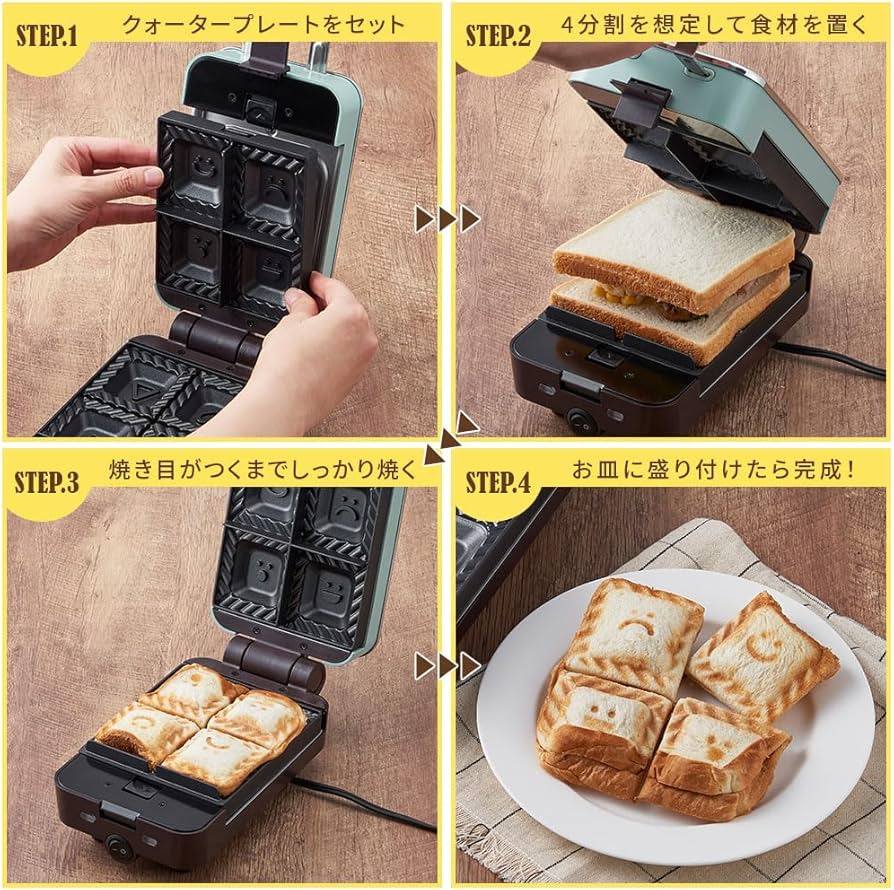 STEP.1 クォータープレートをセット

STEP.2 4分割を想定して食材を置く

STEP.3 焼き目がつくまでしっかり焼く

STEP.4 お皿に盛り付けたら完成！