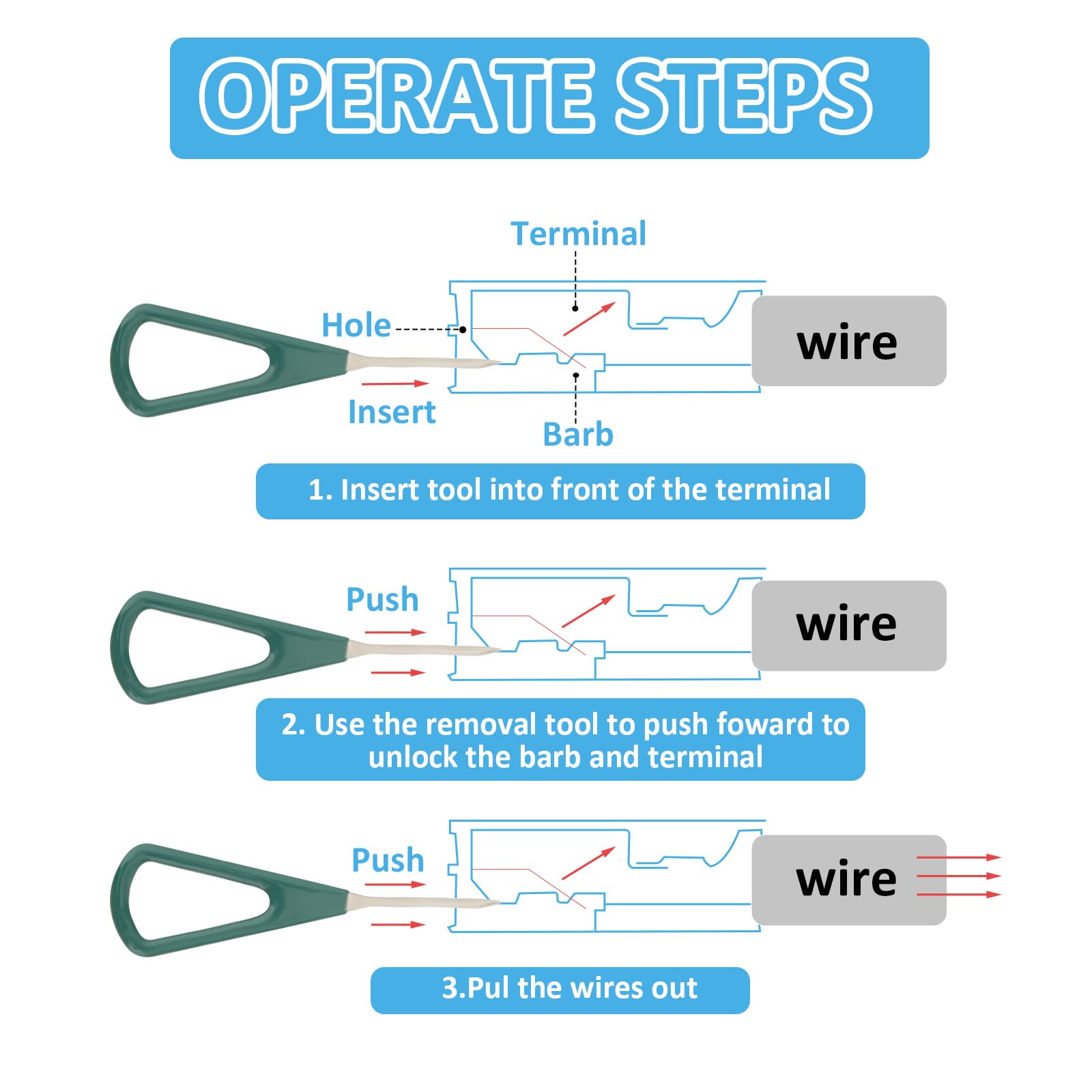 OPERATE STEPS

Terminal

Hole

wire

Insert

Barb

1. Insert tool into front of the terminal

Push

wire

2. Use the removal tool to push foward to unlock the barb and terminal

Push

wire

3.Pul the wires out