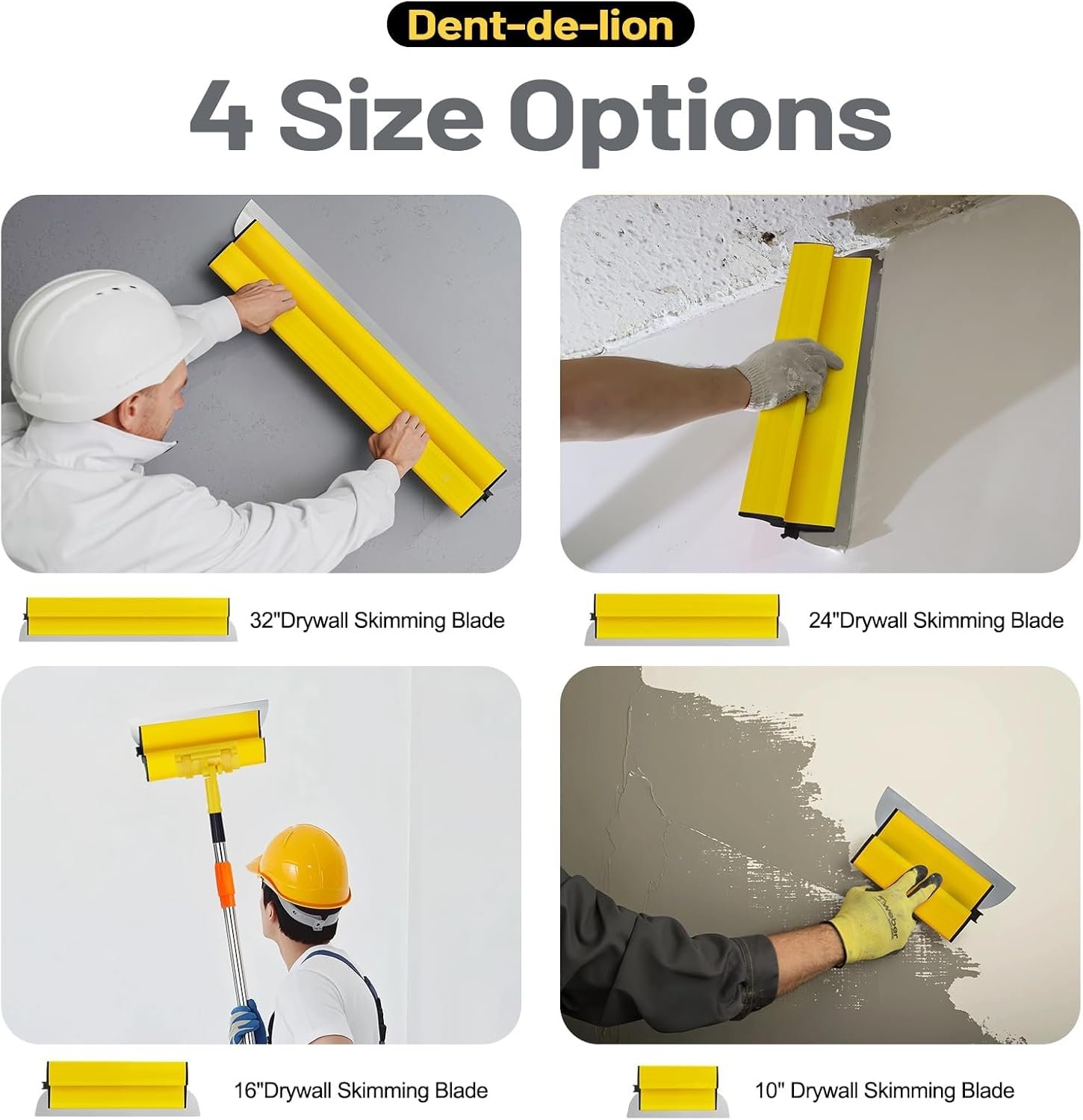 Dent-de-lion

4 Size Options

32"Drywall Skimming Blade

24"Drywall Skimming Blade

16"Drywall Skimming Blade

10" Drywall Skimming Blade