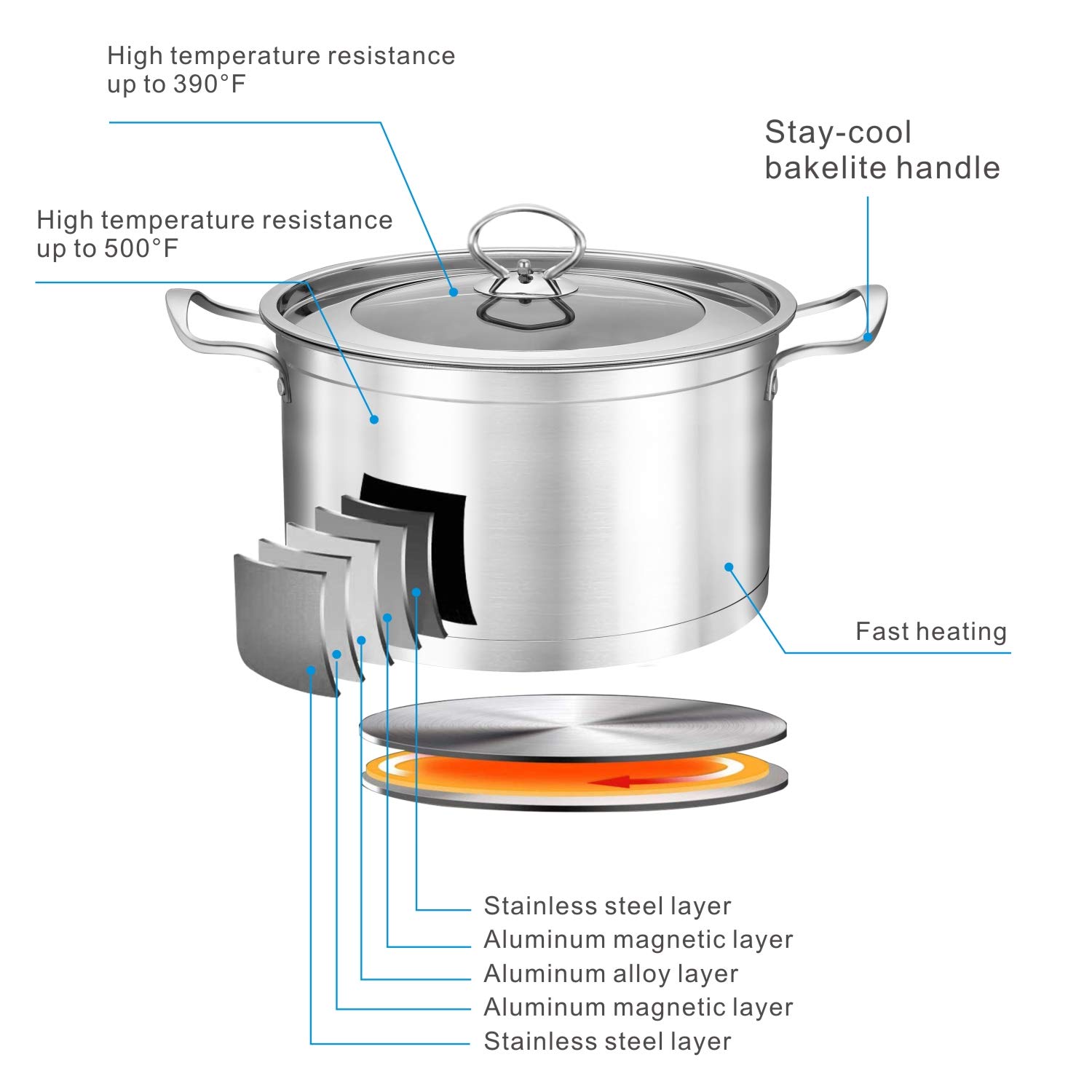 High temperature resistance up to 390°F

Stay-cool bakelite handle

High temperature resistance up to 500°F

Fast heating

Stainless steel layer
Aluminum magnetic layer
Aluminum alloy layer
Aluminum magnetic layer
Stainless steel layer