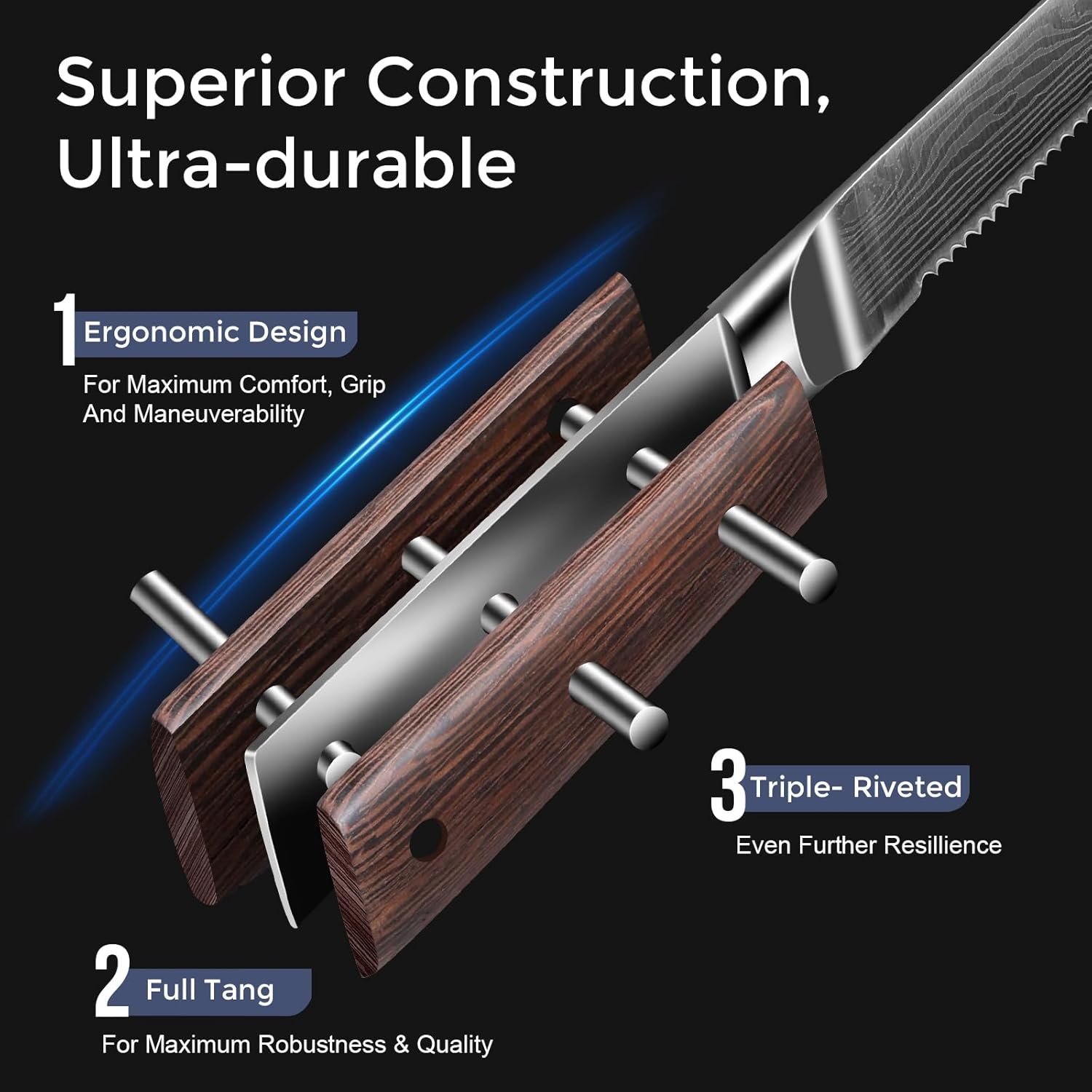 Superior Construction, Ultra-durable

1 Ergonomic Design

For Maximum Comfort, Grip And Maneuverability

3 Triple- Riveted

Even Further Resillience

2 Full Tang

For Maximum Robustness & Quality