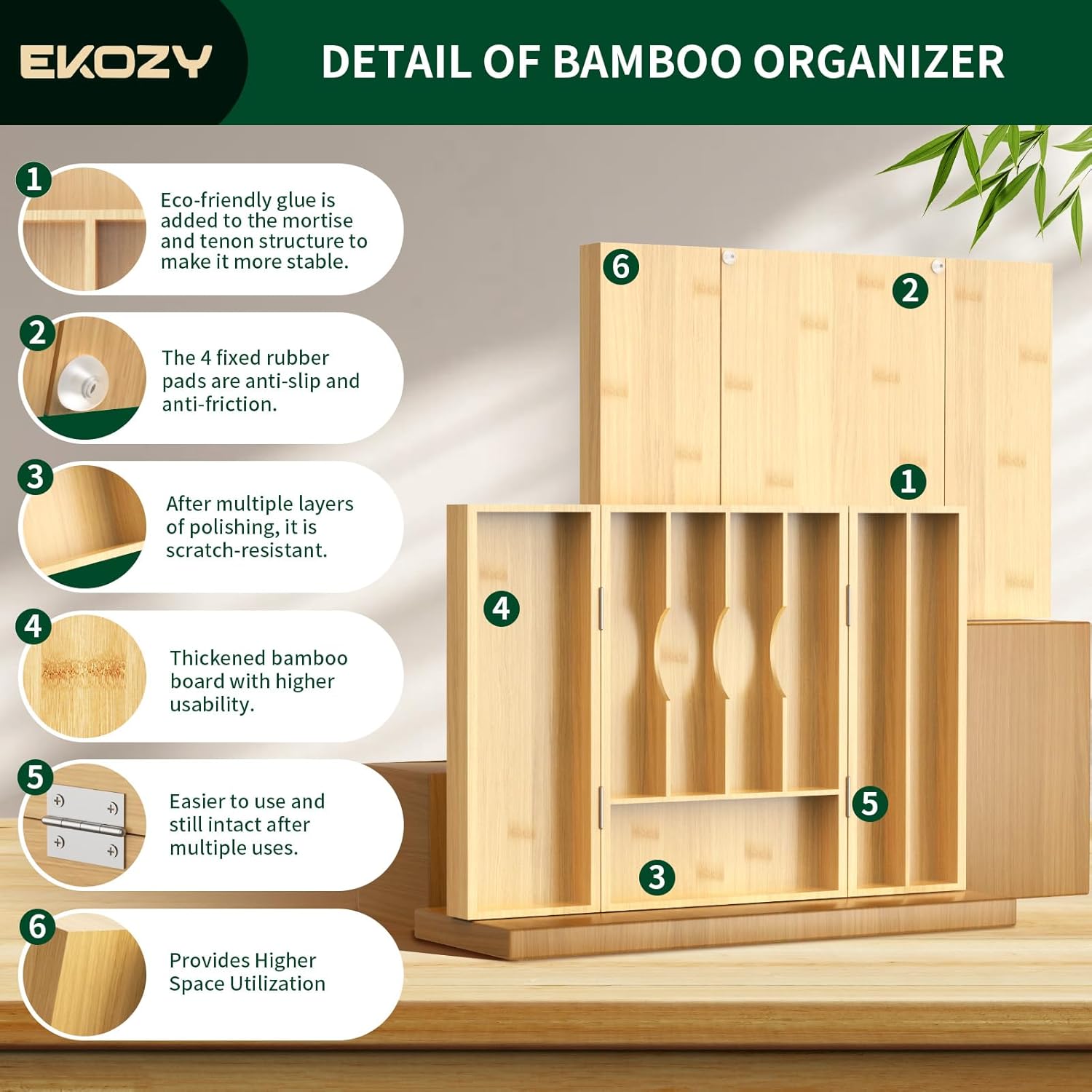 EKOZY

DETAIL OF BAMBOO ORGANIZER

1
Eco-friendly glue is added to the mortise and tenon structure to make it more stable.

2
The 4 fixed rubber pads are anti-slip and anti-friction.

3
After multiple layers of polishing, it is scratch-resistant.

4
Thickened bamboo board with higher usability.

5
Easier to use and still intact after multiple uses.

6
Provides Higher Space Utilization

6
2
1
4
5
3