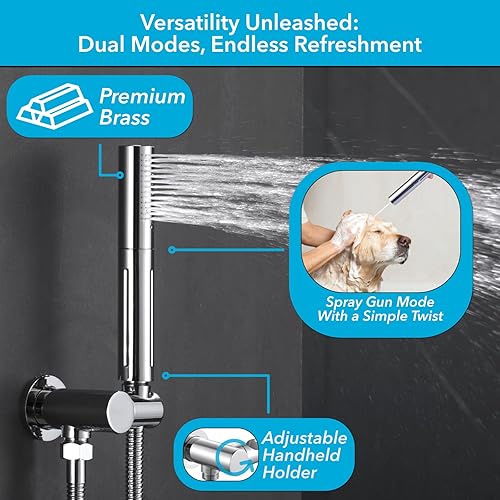 Versatility Unleashed:
Dual Modes, Endless Refreshment

Premium Brass

Spray Gun Mode With a Simple Twist

Adjustable Handheld Holder