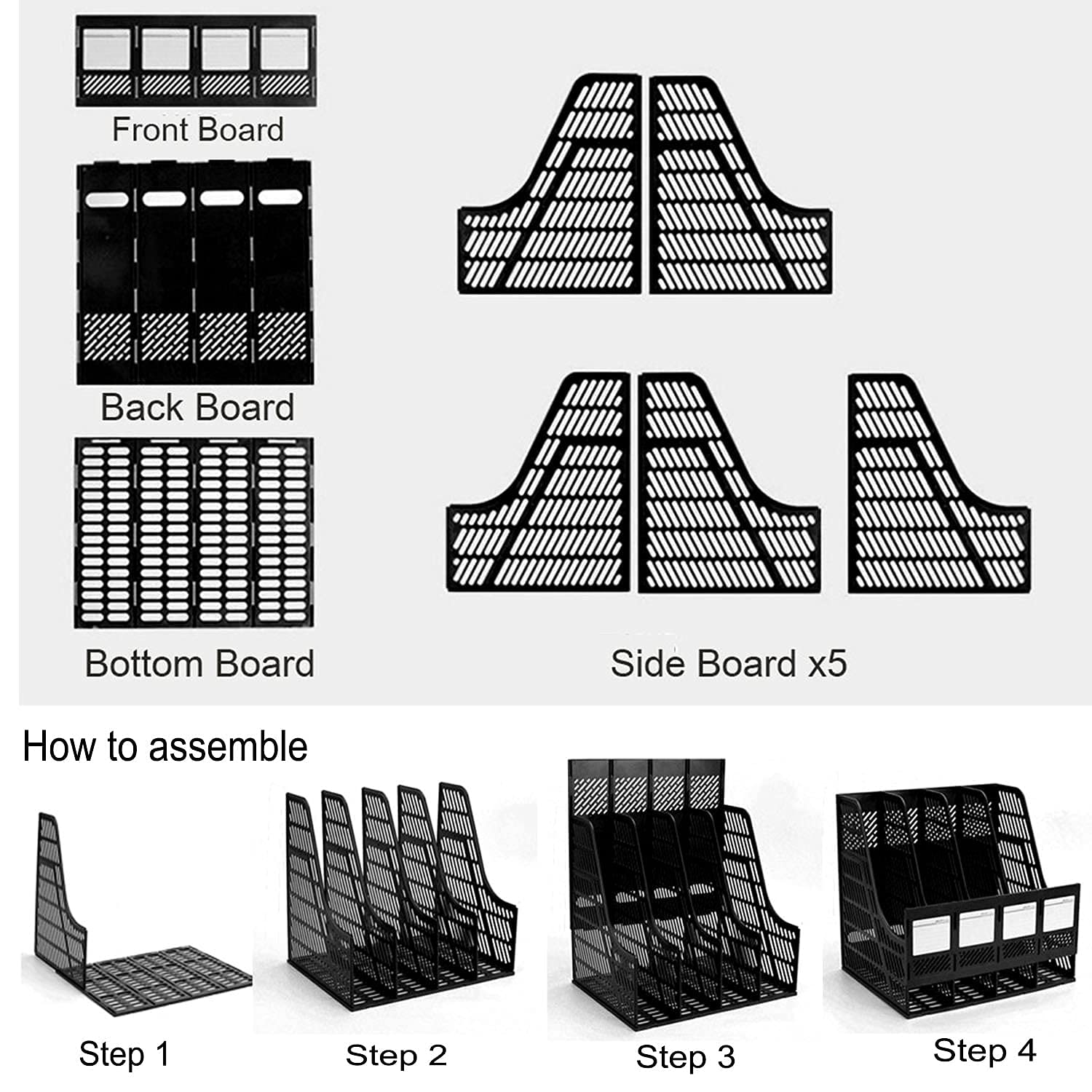 Front Board

Back Board

Bottom Board

Side Board x5

How to assemble

Step 1

Step 2

Step 3

Step 4