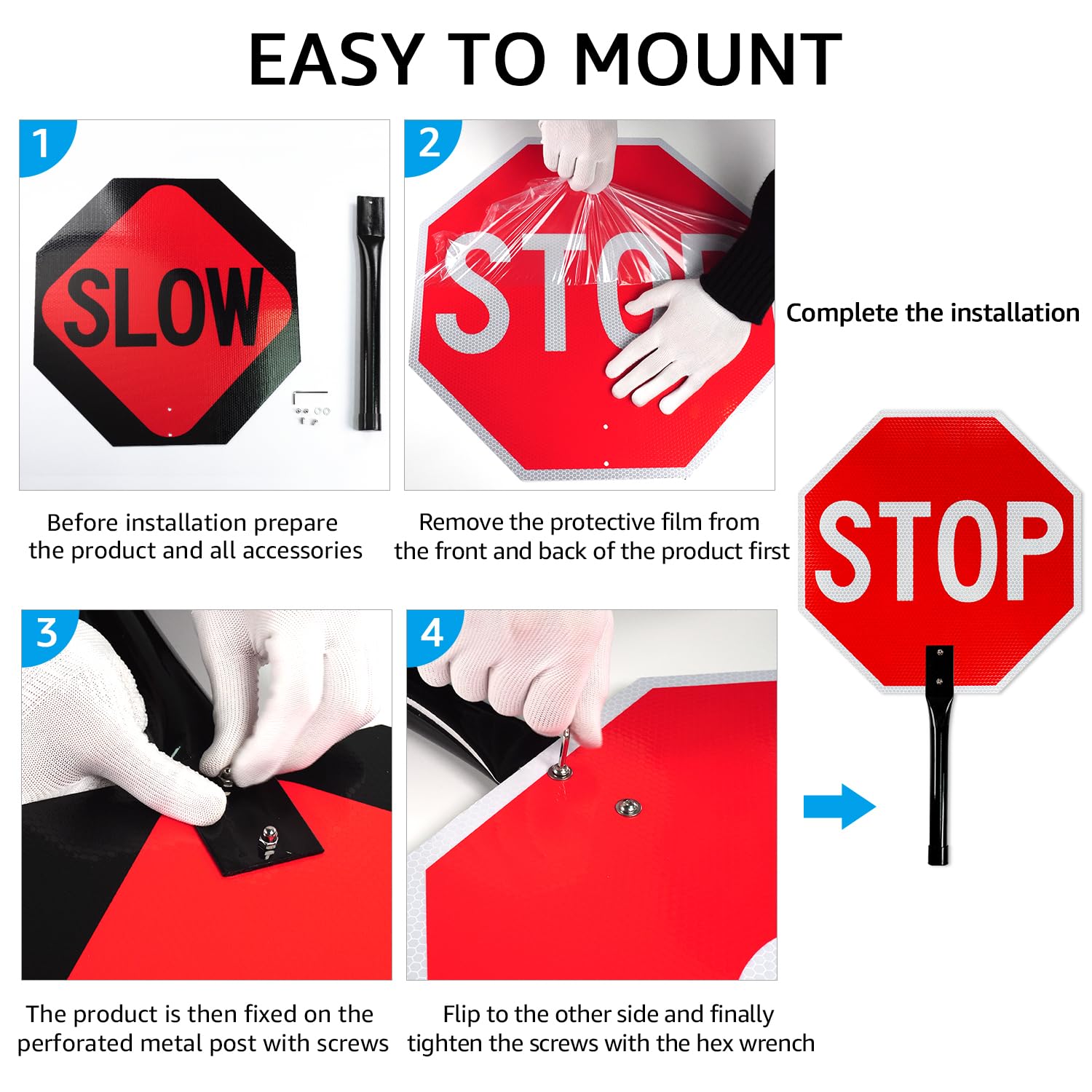 EASY TO MOUNT

1

SLOW

Before installation prepare the product and all accessories

2

STOP

Remove the protective film from the front and back of the product first

Complete the installation

STOP

3

The product is then fixed on the perforated metal post with screws

4

Flip to the other side and finally tighten the screws with the hex wrench