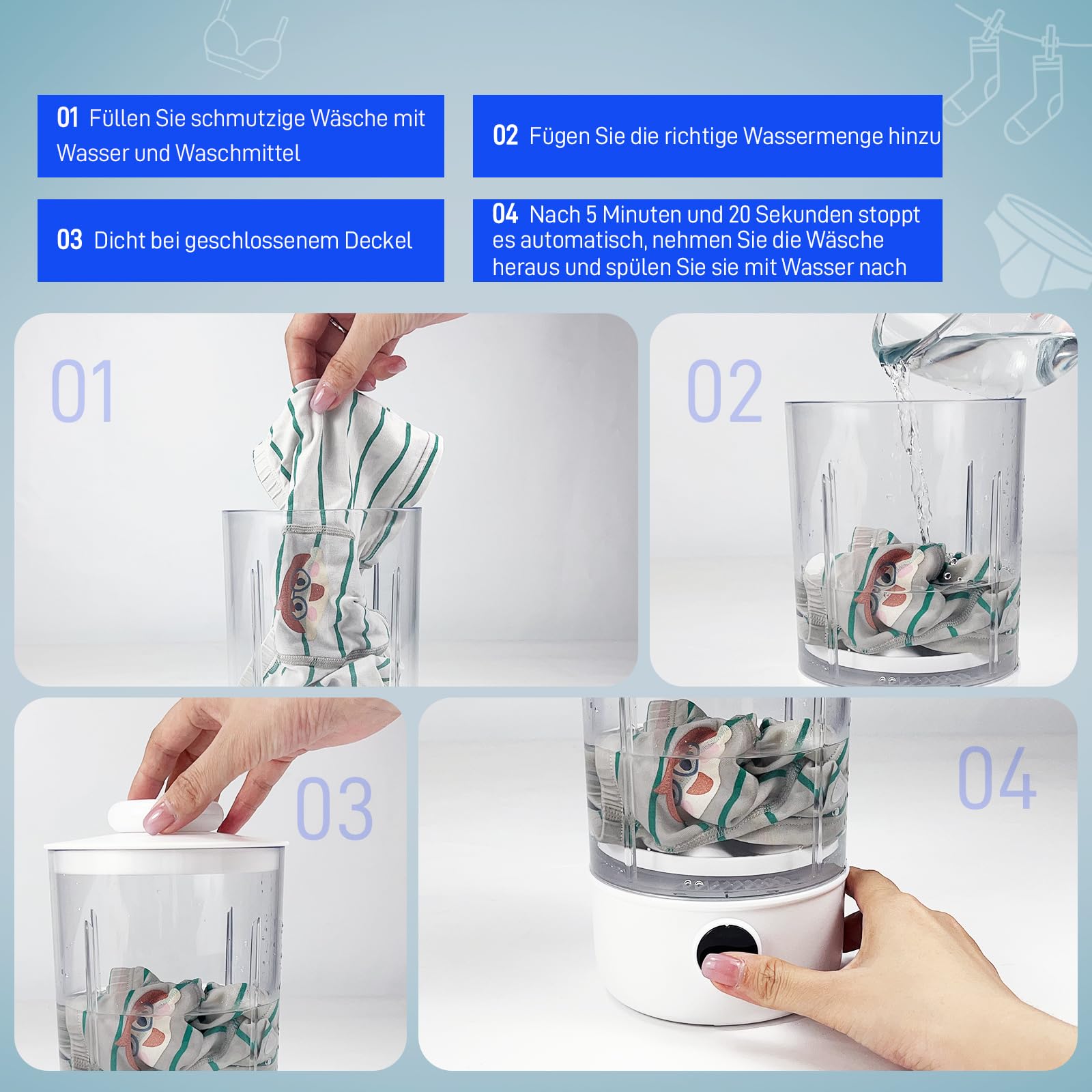 01 Füllen Sie schmutzige Wäsche mit Wasser und Waschmittel

02 Fügen Sie die richtige Wassermenge hinzu

03 Dicht bei geschlossenem Deckel

04 Nach 5 Minuten und 20 Sekunden stoppt es automatisch, nehmen Sie die Wäsche heraus und spülen Sie sie mit Wasser nach

01

02

03

04