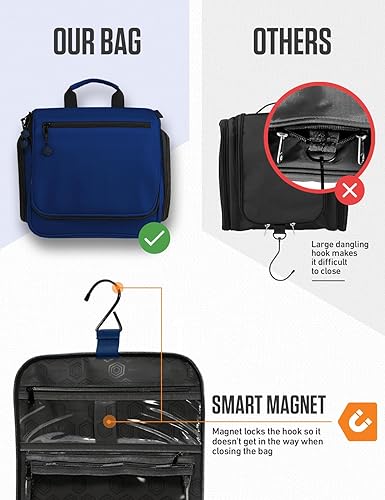 OUR BAG

OTHERS

Large dangling hook makes it difficult to close

SMART MAGNET

Magnet locks the hook so it doesn't get in the way when closing the bag