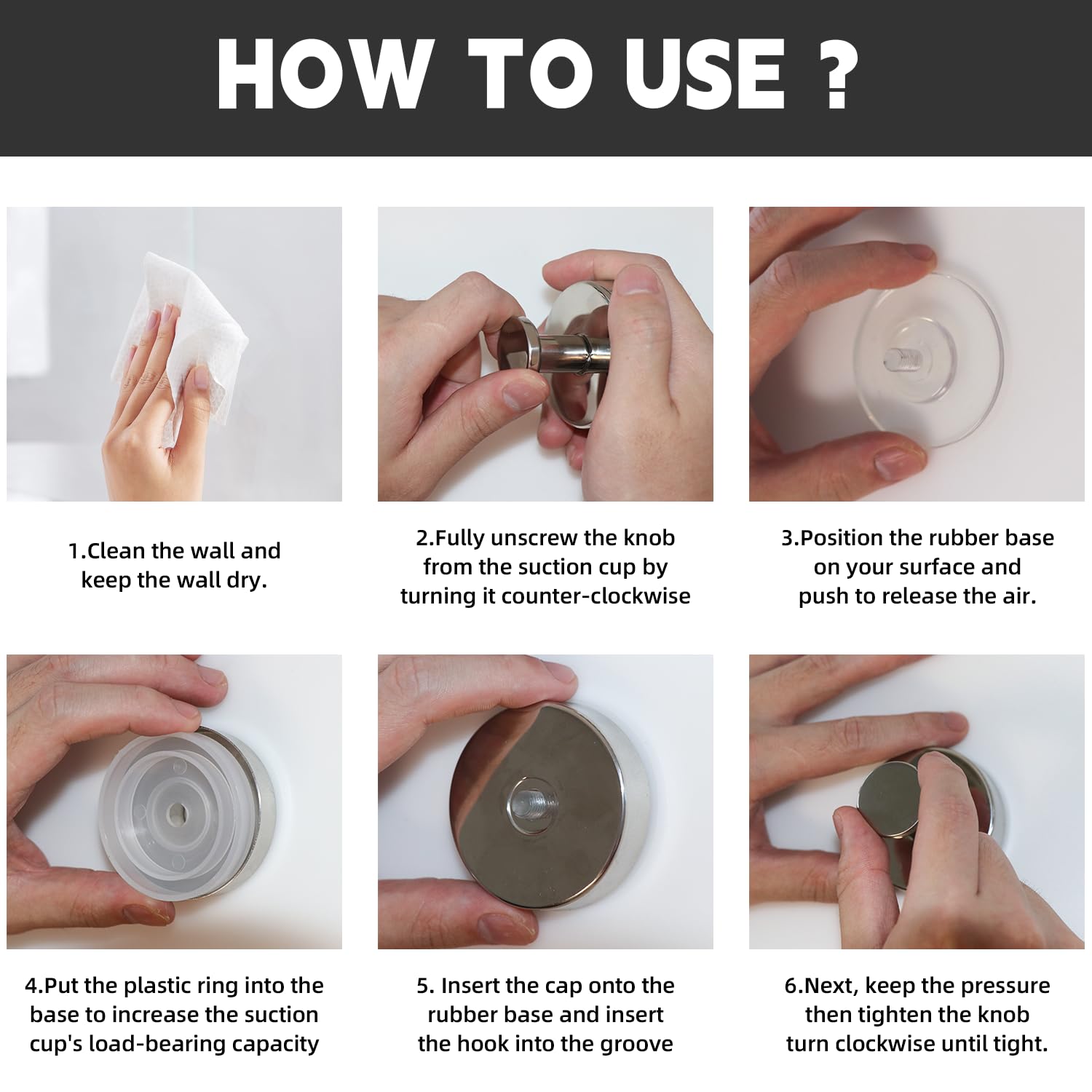 HOW TO USE ?

1.Clean the wall and keep the wall dry.

2.Fully unscrew the knob from the suction cup by turning it counter-clockwise

3.Position the rubber base on your surface and push to release the air.

4.Put the plastic ring into the base to increase the suction cup's load-bearing capacity

5. Insert the cap onto the rubber base and insert the hook into the groove

6.Next, keep the pressure then tighten the knob turn clockwise until tight.