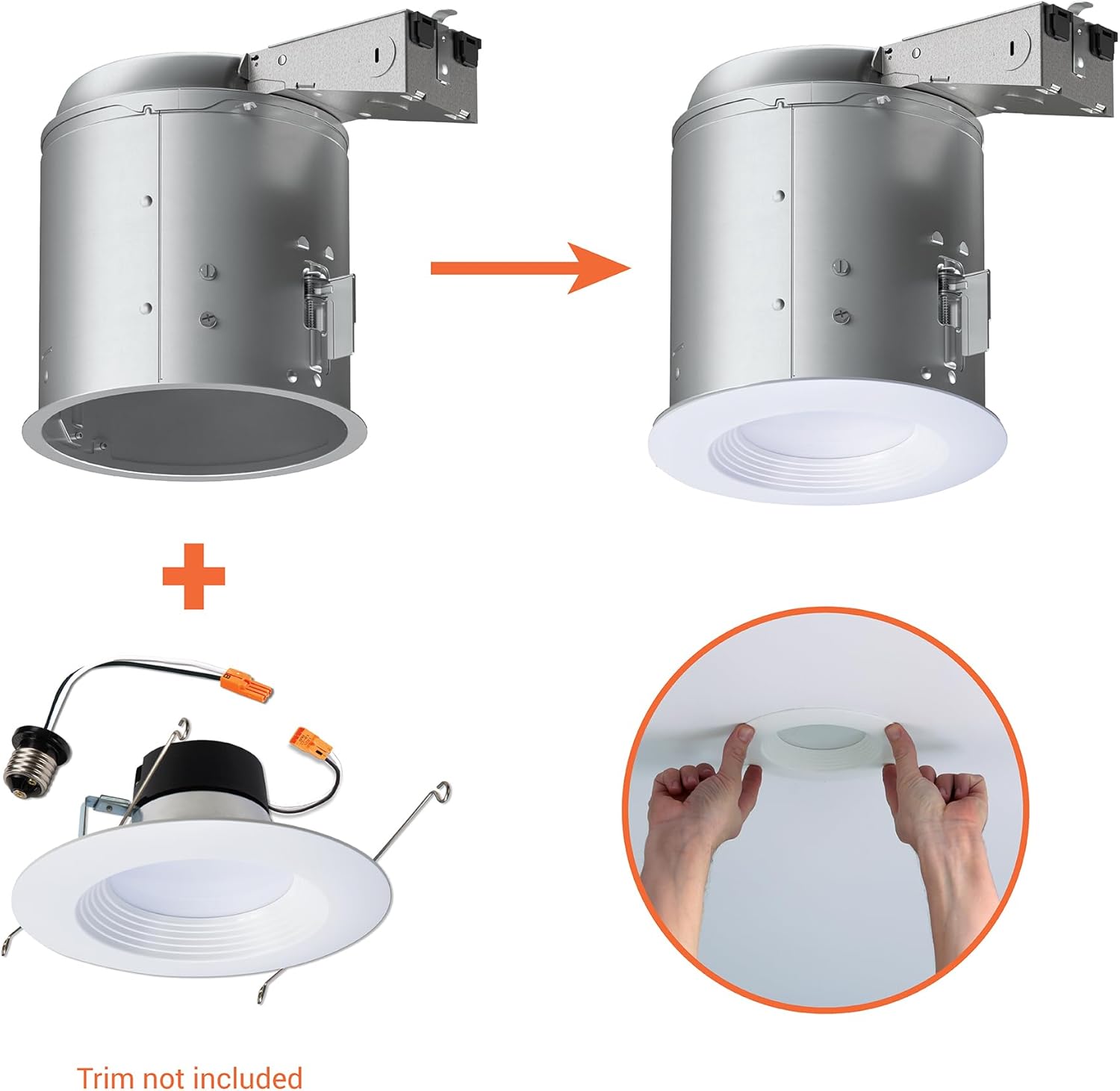 Trim not included