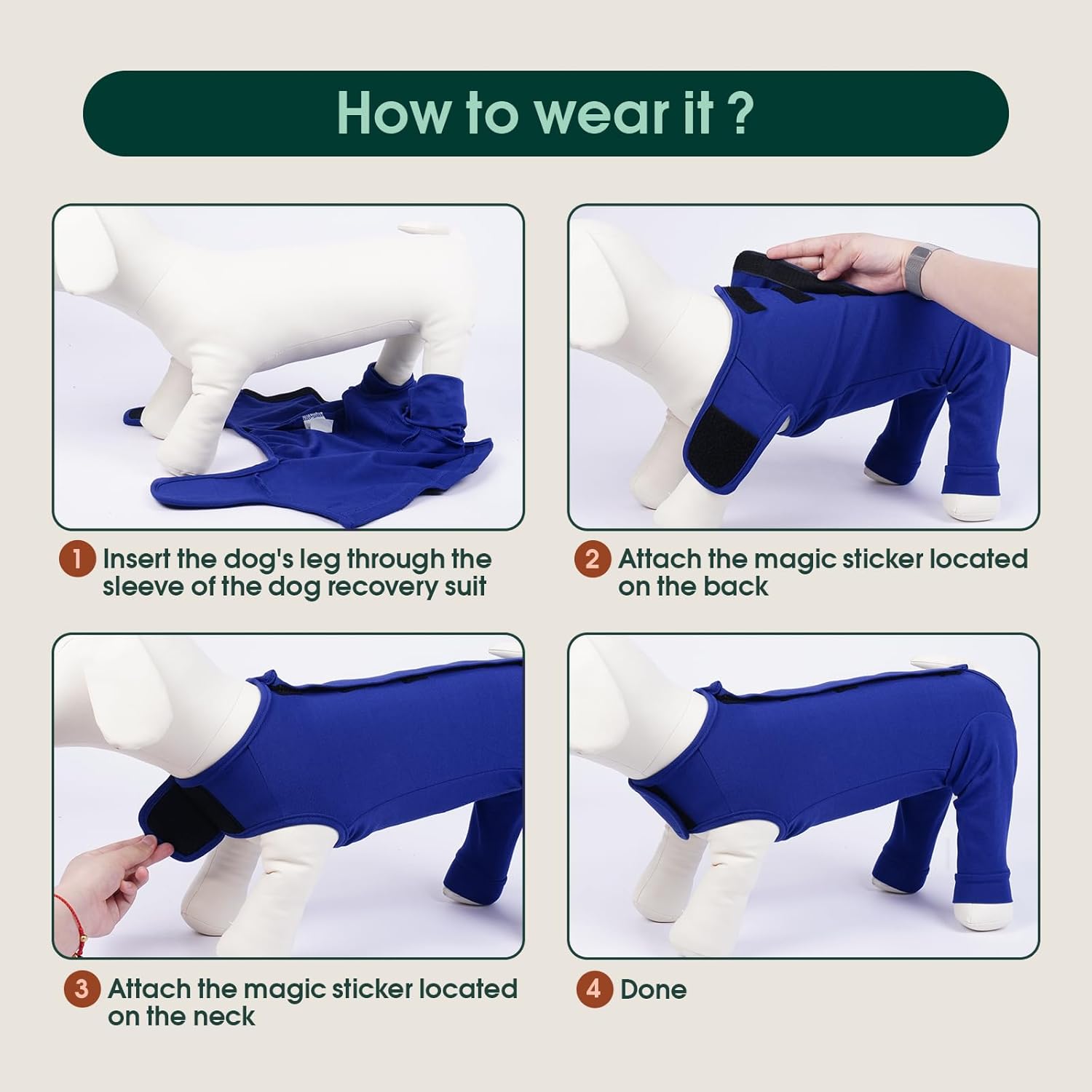 How to wear it ?

1 Insert the dog's leg through the sleeve of the dog recovery suit

2 Attach the magic sticker located on the back

3 Attach the magic sticker located on the neck

4 Done