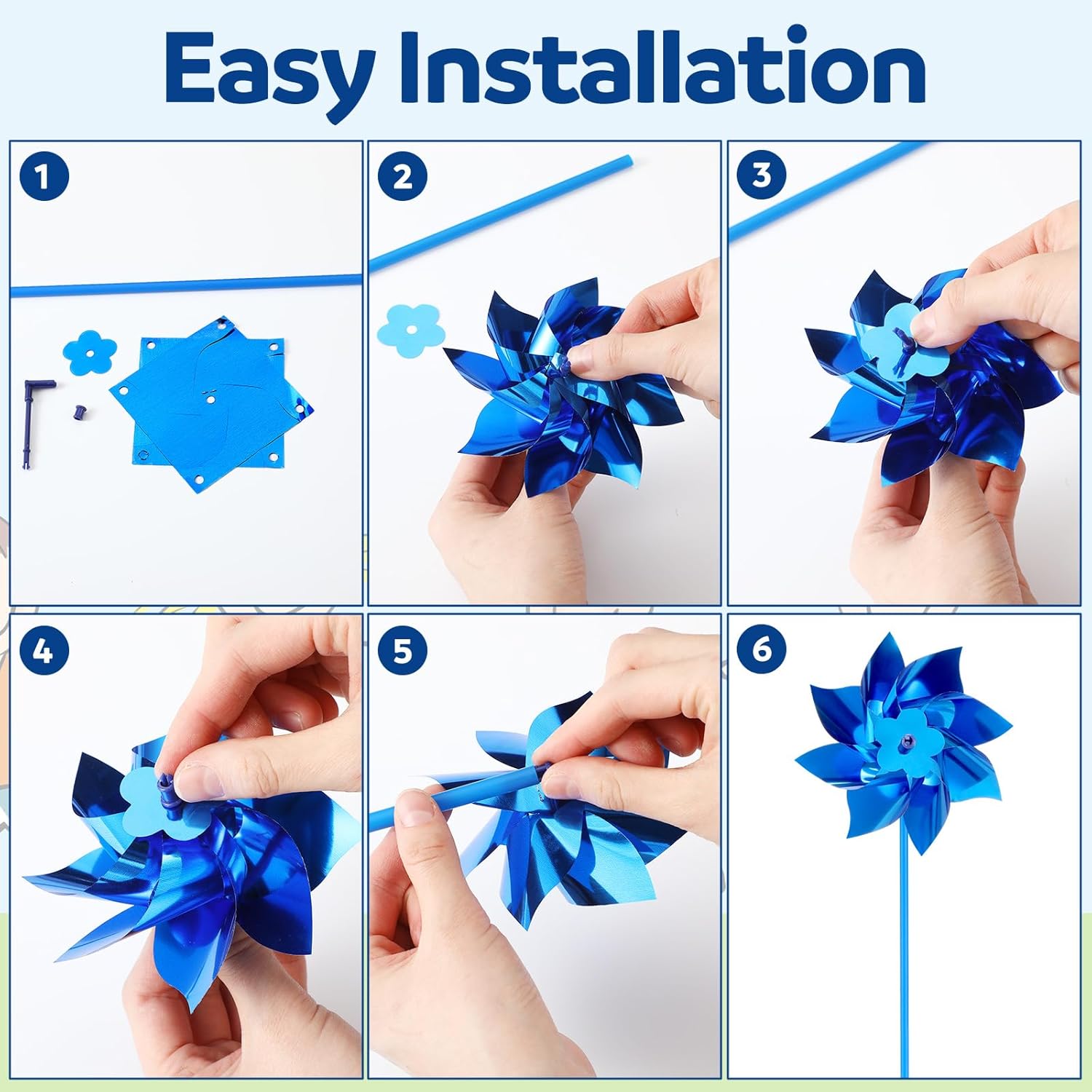 Easy Installation

1

2

3

4

5

6