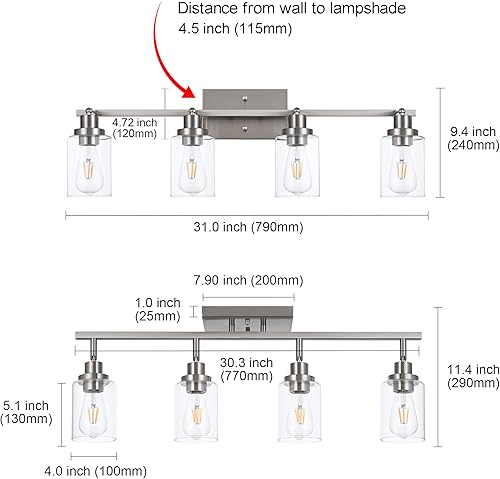 Distance from wall to lampshade
4.5 inch (115mm)

4.72 inch
(120mm)

9.4 inch
(240mm)

31.0 inch (790mm)

7.90 inch (200mm)

1.0 inch
(25mm)

30.3 inch
(770mm)

11.4 inch
(290mm)

5.1 inch
(130mm)

4.0 inch (100mm)