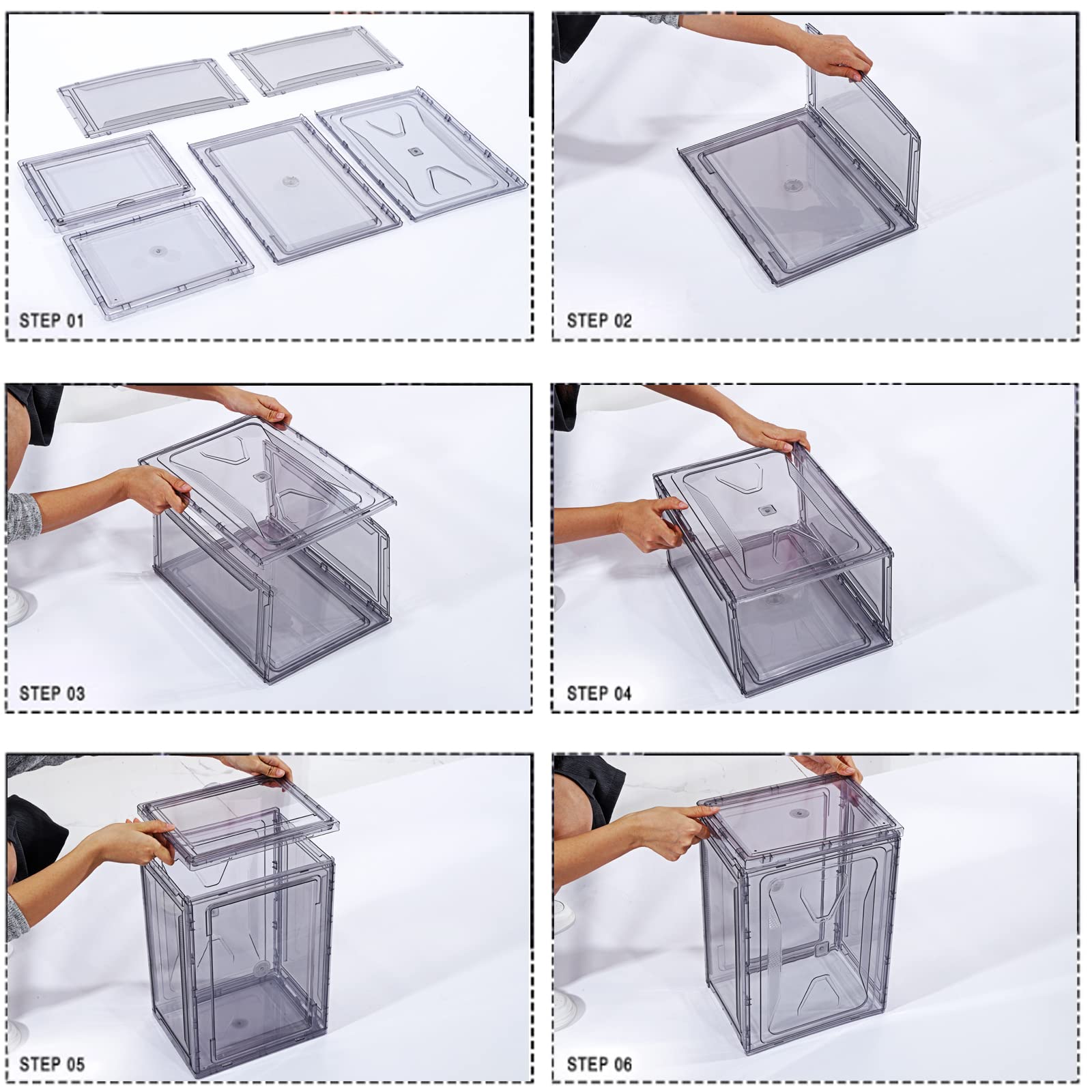 STEP 01

STEP 02

STEP 03

STEP 04

STEP 05

STEP 06