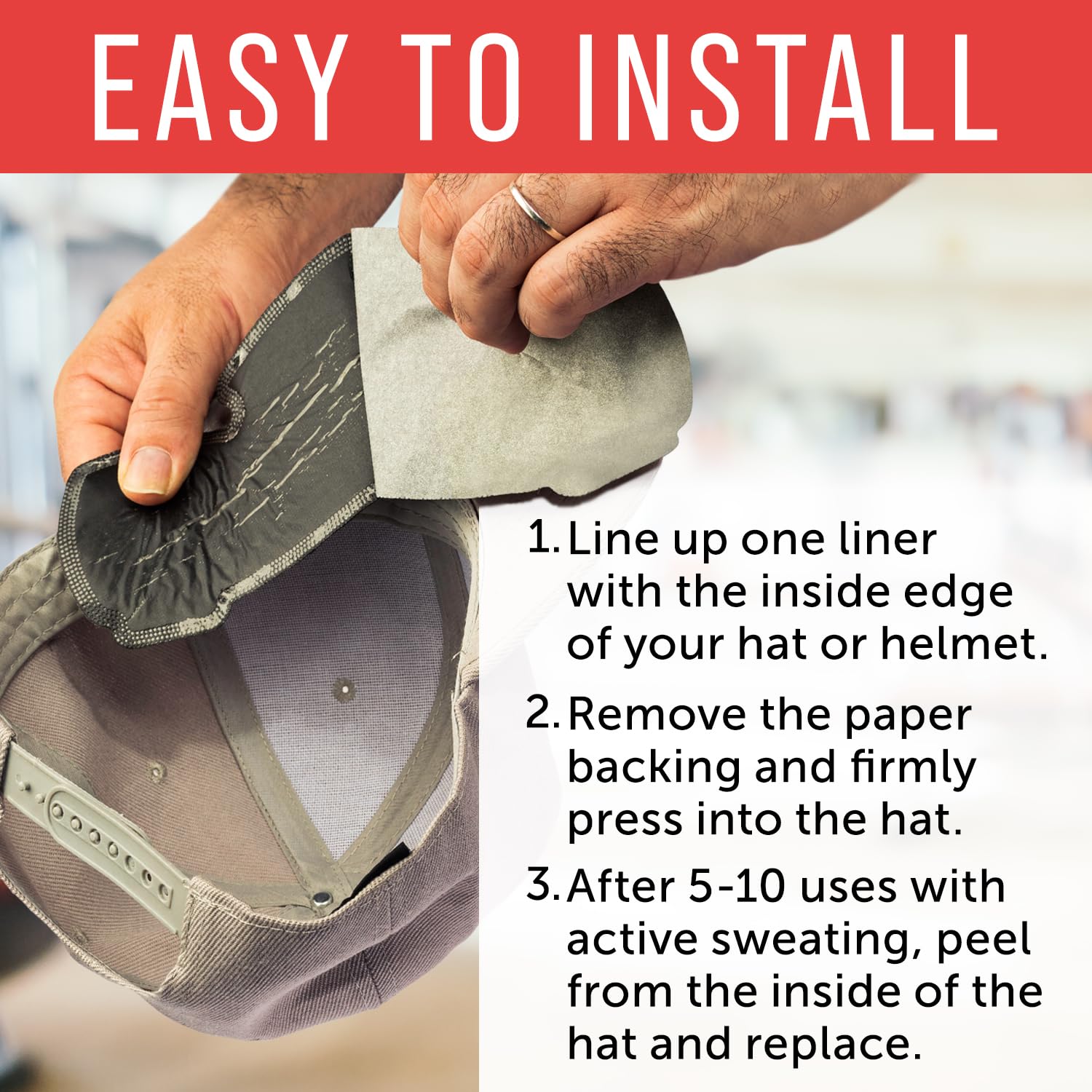 EASY TO INSTALL

1. Line up one liner with the inside edge of your hat or helmet.

2. Remove the paper backing and firmly press into the hat.

3. After 5-10 uses with active sweating, peel from the inside of the hat and replace.