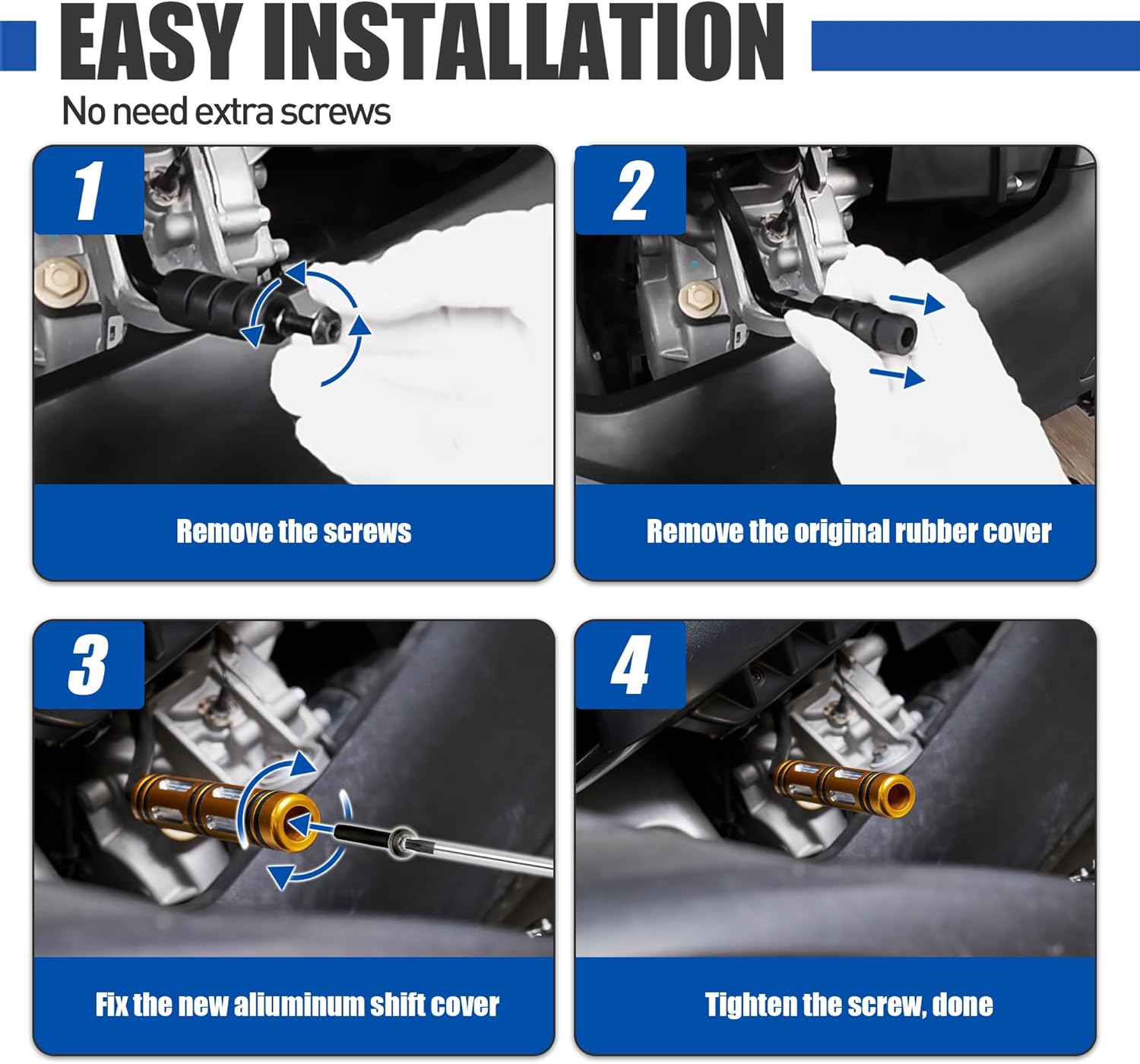 EASY INSTALLATION

No need extra screws

1

Remove the screws

2

Remove the original rubber cover

3

Fix the new aliuminum shift cover

4

Tighten the screw, done