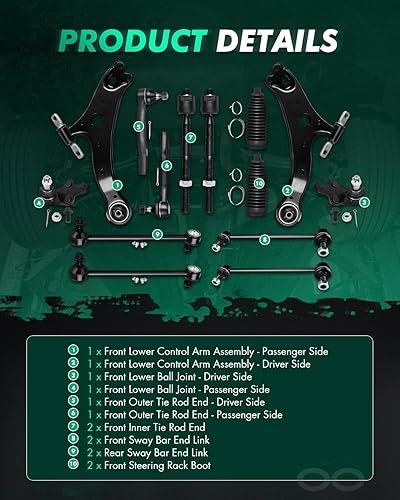 PRODUCT DETAILS

5
7
6
10
1
2
4
3
9
8

1 1 x Front Lower Control Arm Assembly - Passenger Side
2 1 x Front Lower Control Arm Assembly - Driver Side
3 1 x Front Lower Ball Joint - Driver Side
4 1 x Front Lower Ball Joint - Passenger Side
5 1 x Front Outer Tie Rod End - Driver Side
6 1 x Front Outer Tie Rod End - Passenger Side
7 2 x Front Inner Tie Rod End
8 2 x Front Sway Bar End Link
9 2 x Rear Sway Bar End Link
10 2 x Front Steering Rack Boot