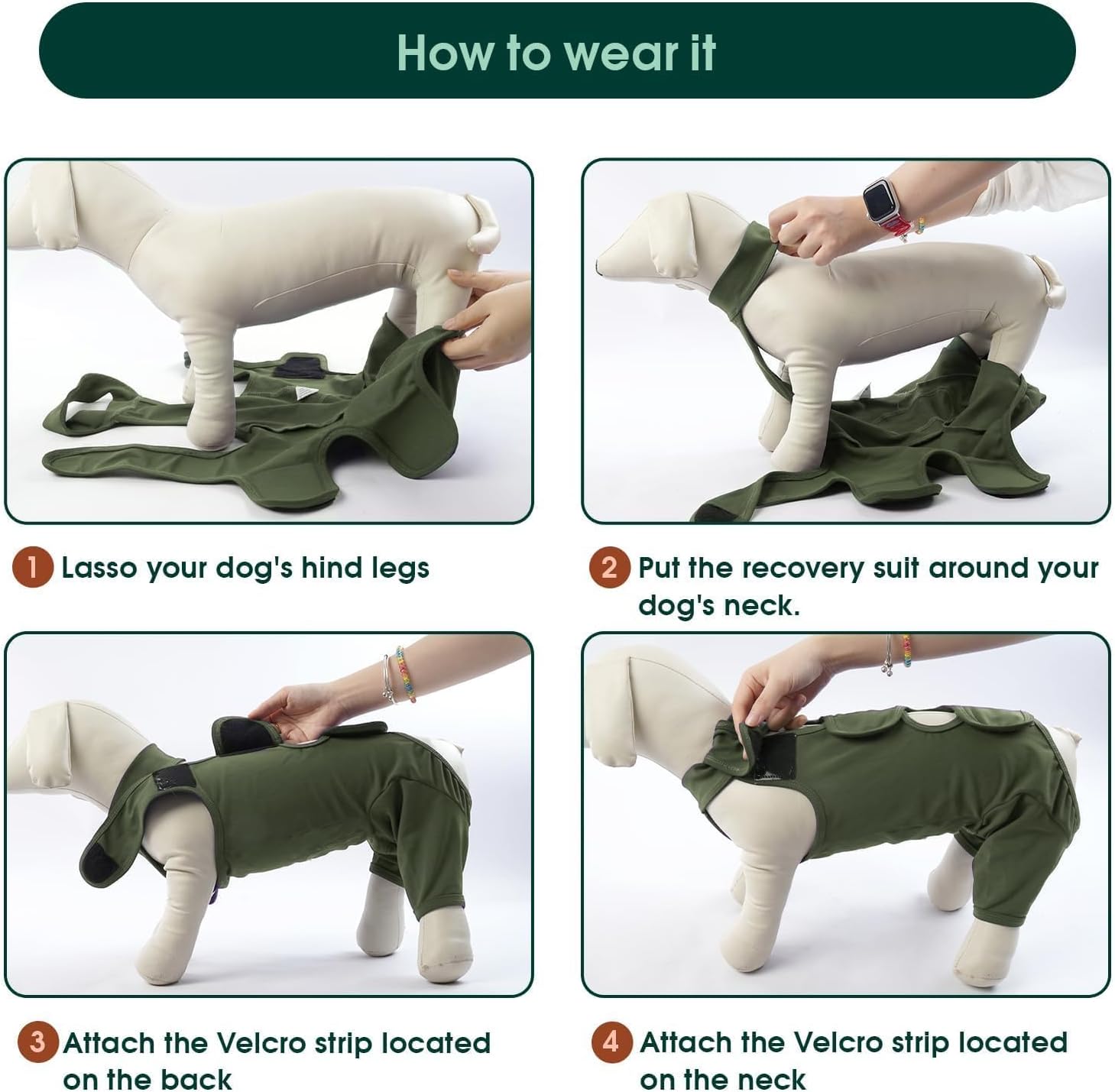 How to wear it

1 Lasso your dog's hind legs

2 Put the recovery suit around your dog's neck.

3 Attach the Velcro strip located on the back

4 Attach the Velcro strip located on the neck