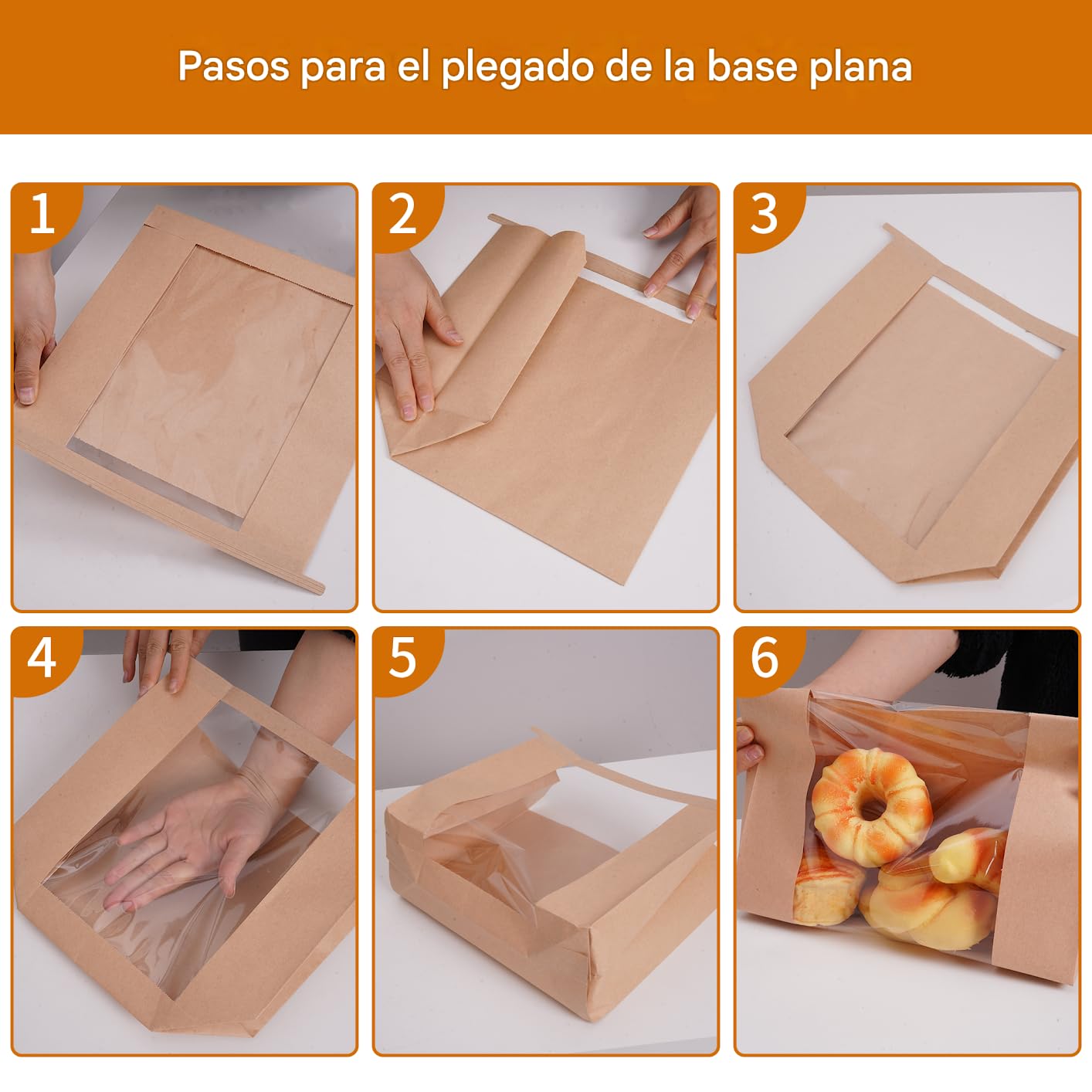 Pasos para el plegado de la base plana

1

2

3

4

5

6