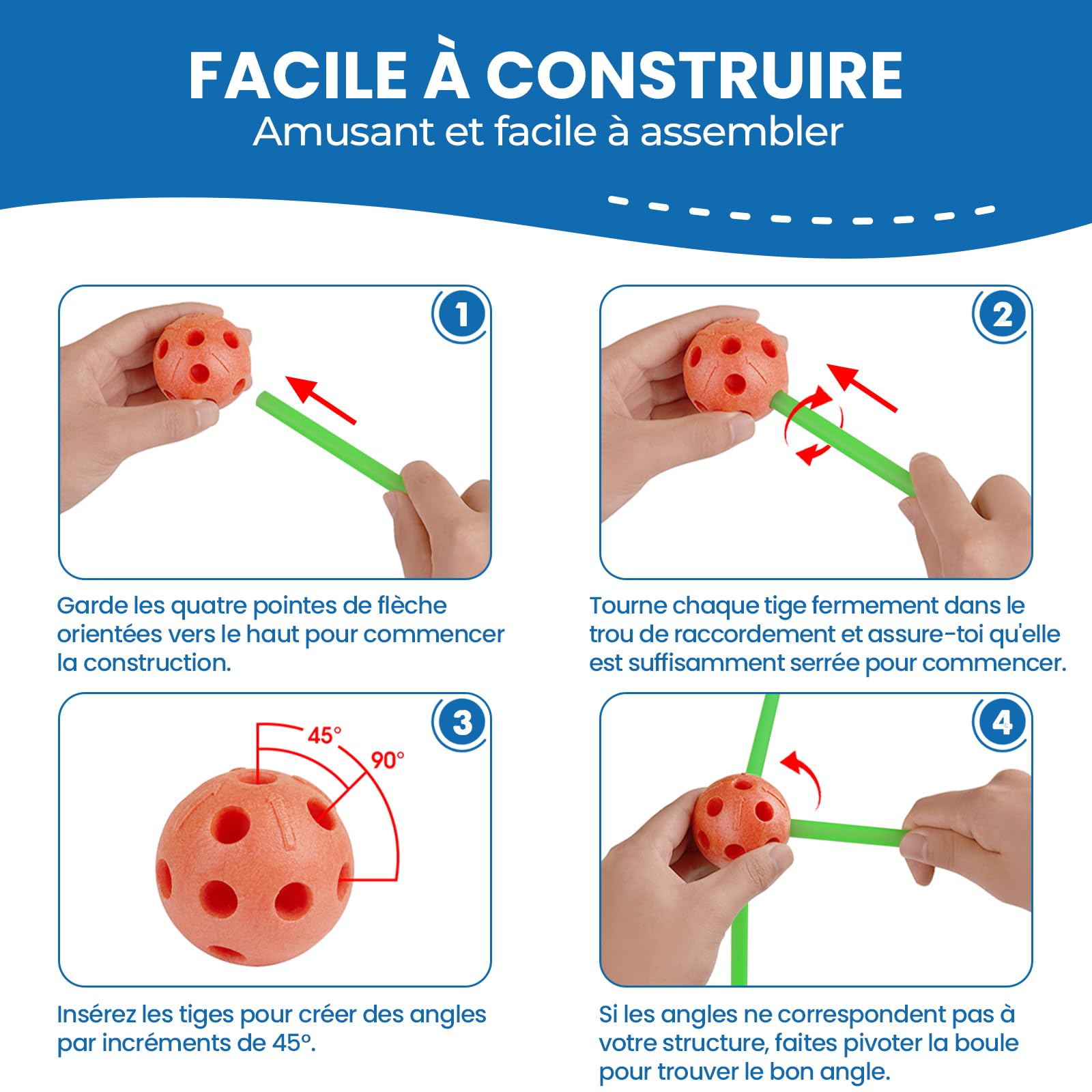 FACILE À CONSTRUIRE
Amusant et facile à assembler

1

Garde les quatre pointes de flèche orientées vers le haut pour commencer la construction.

2

Tourne chaque tige fermement dans le trou de raccordement et assure-toi qu'elle est suffisamment serrée pour commencer.

3

45°
90°

Insérez les tiges pour créer des angles par incréments de 45°.

4

Si les angles ne correspondent pas à votre structure, faites pivoter la boule pour trouver le bon angle.